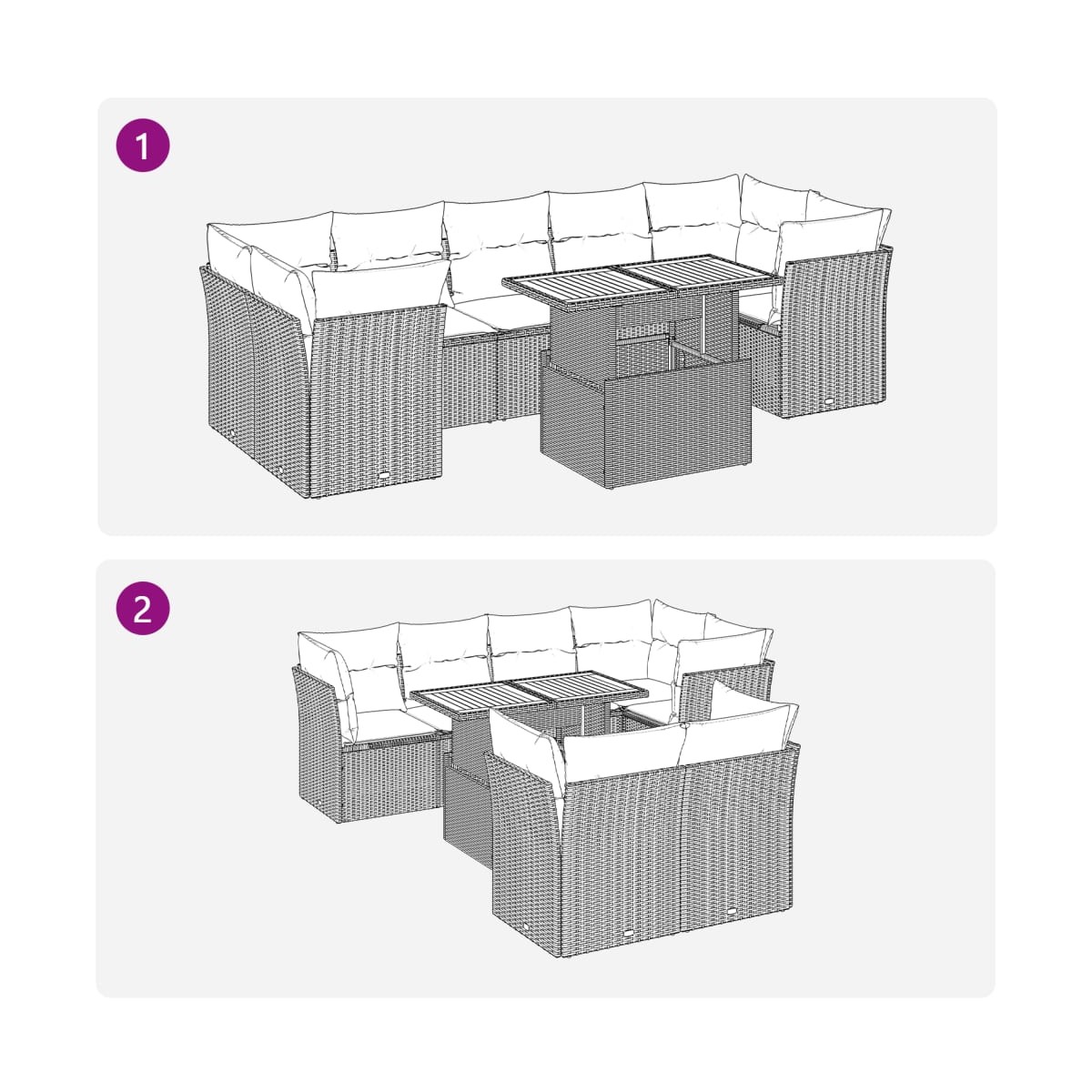 1

2