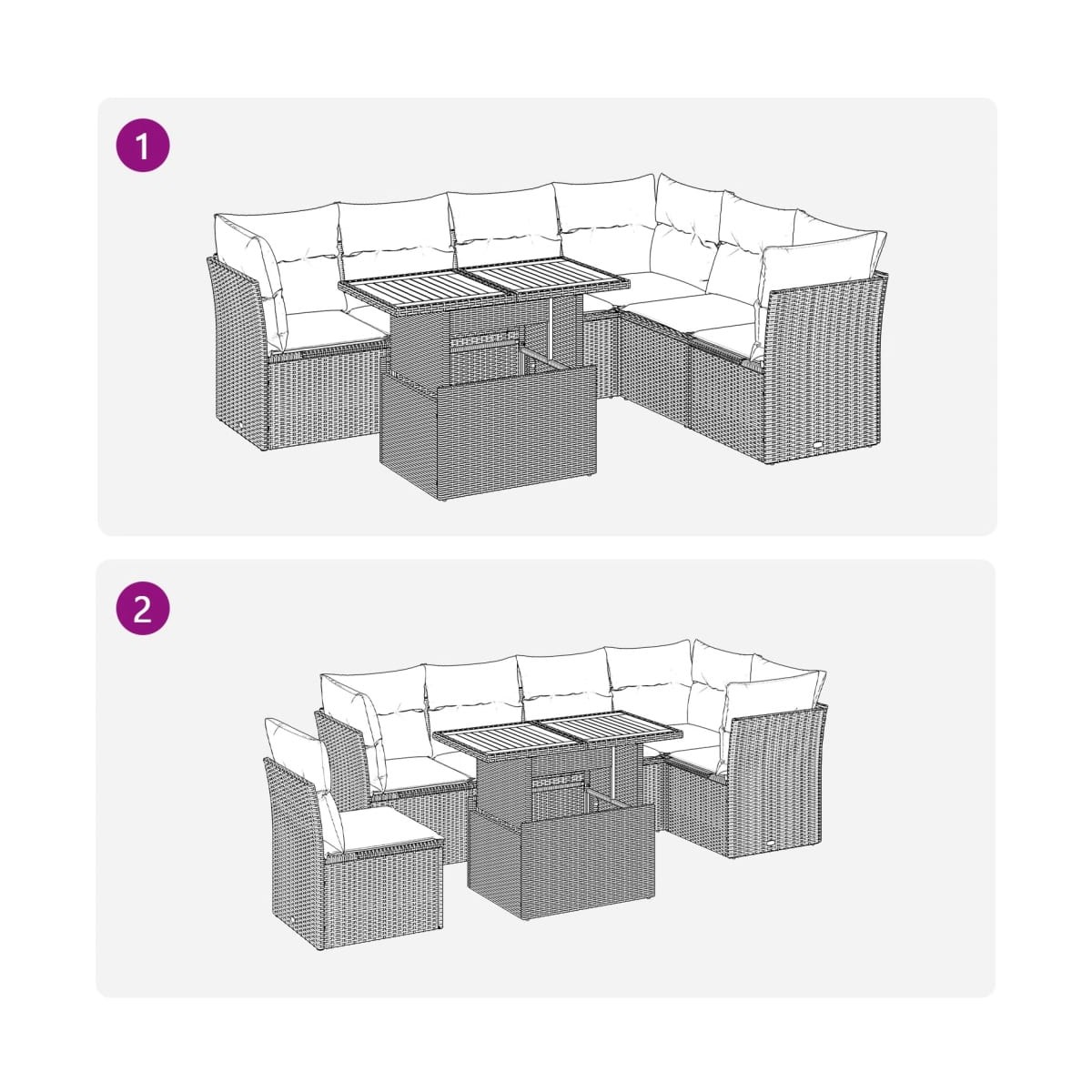 1

2