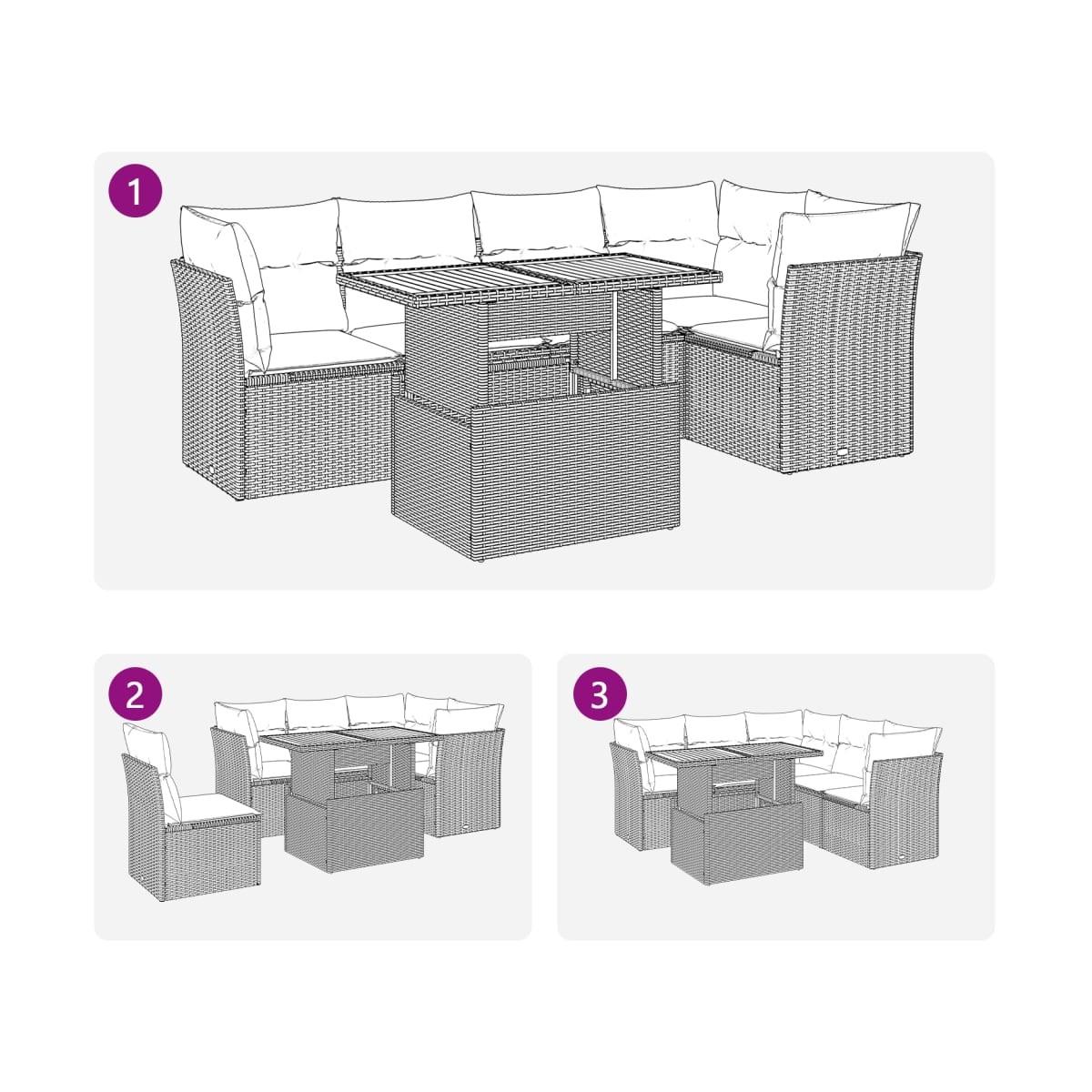 1

2

3