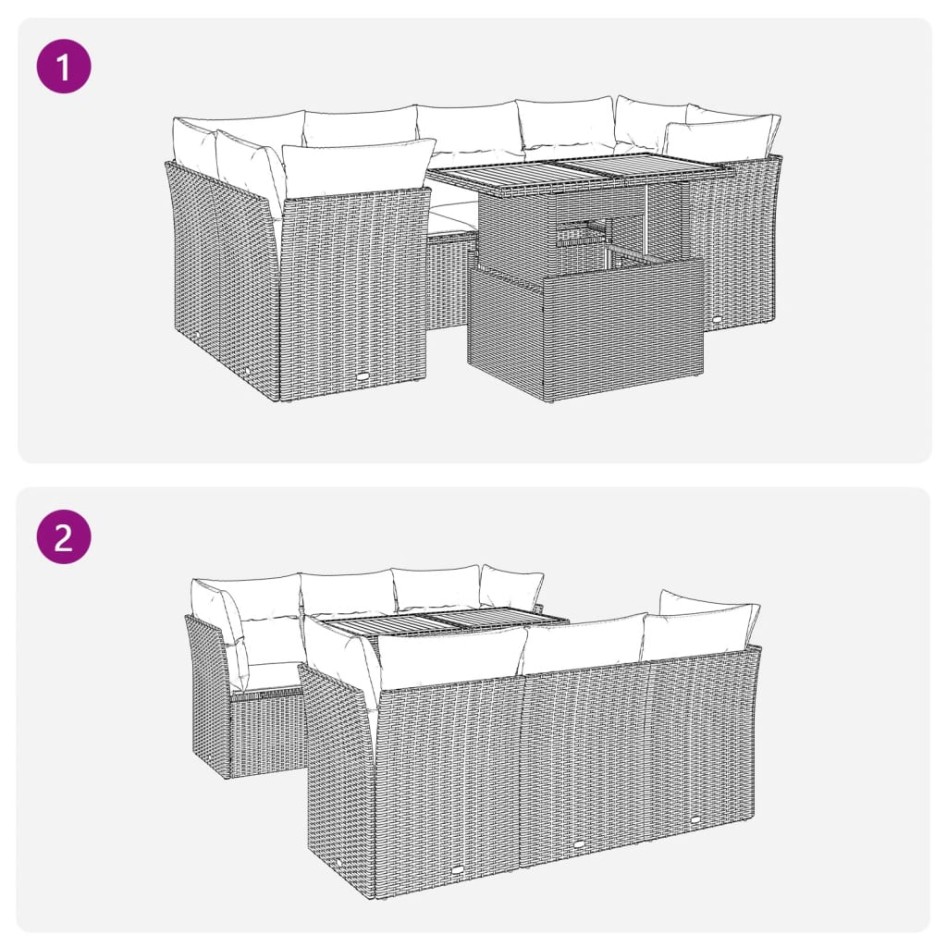 1

2