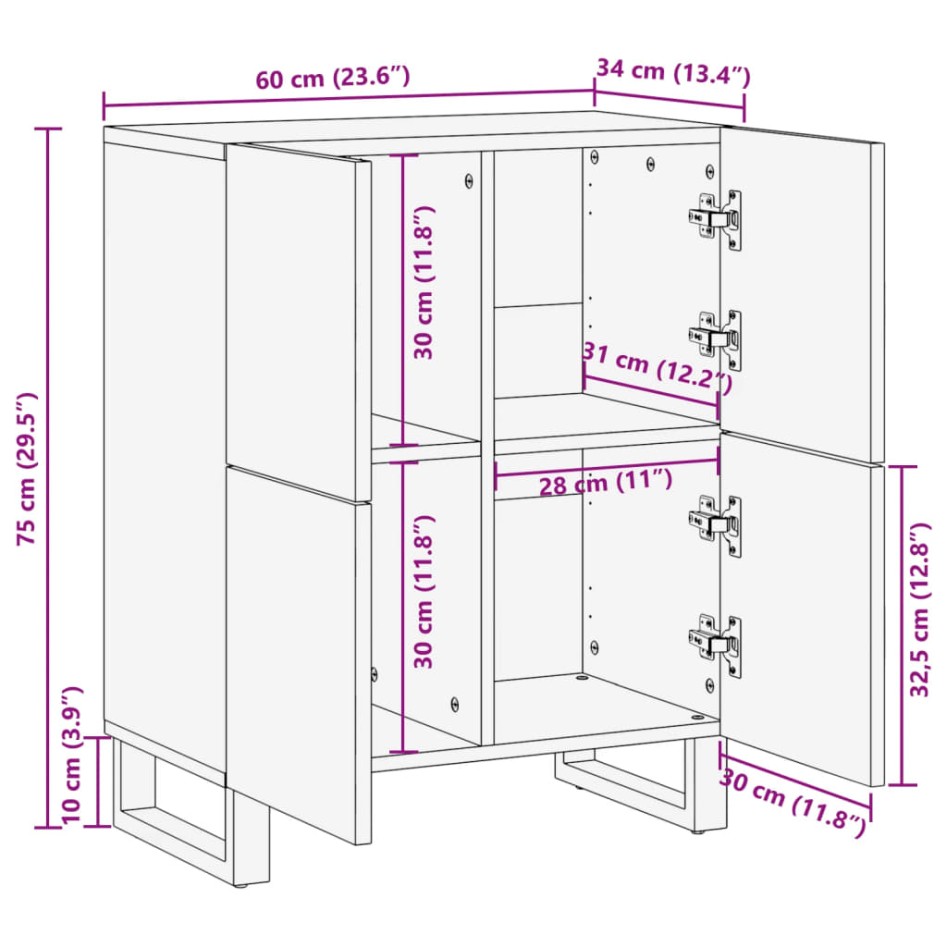 60 cm (23.6″)
34 cm (13.4″)
75 cm (29.5″)
30 cm (11.8″)
31 cm (12.2″)
28 cm (11″)
30 cm (11.8″)
32,5 cm (12.8″)
10 cm (3.9″)
30 cm (11.8″)