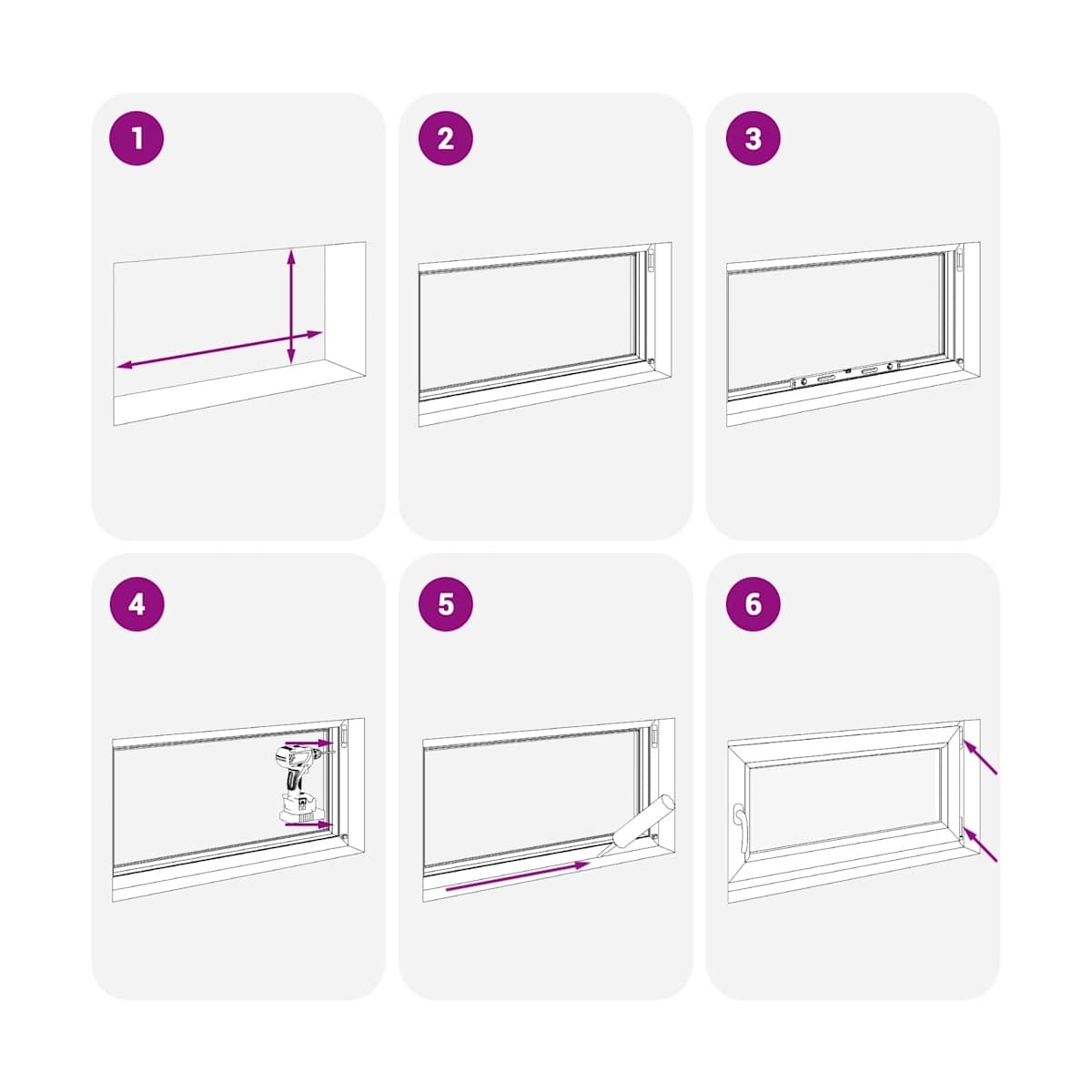 1

2

3

4

5

6