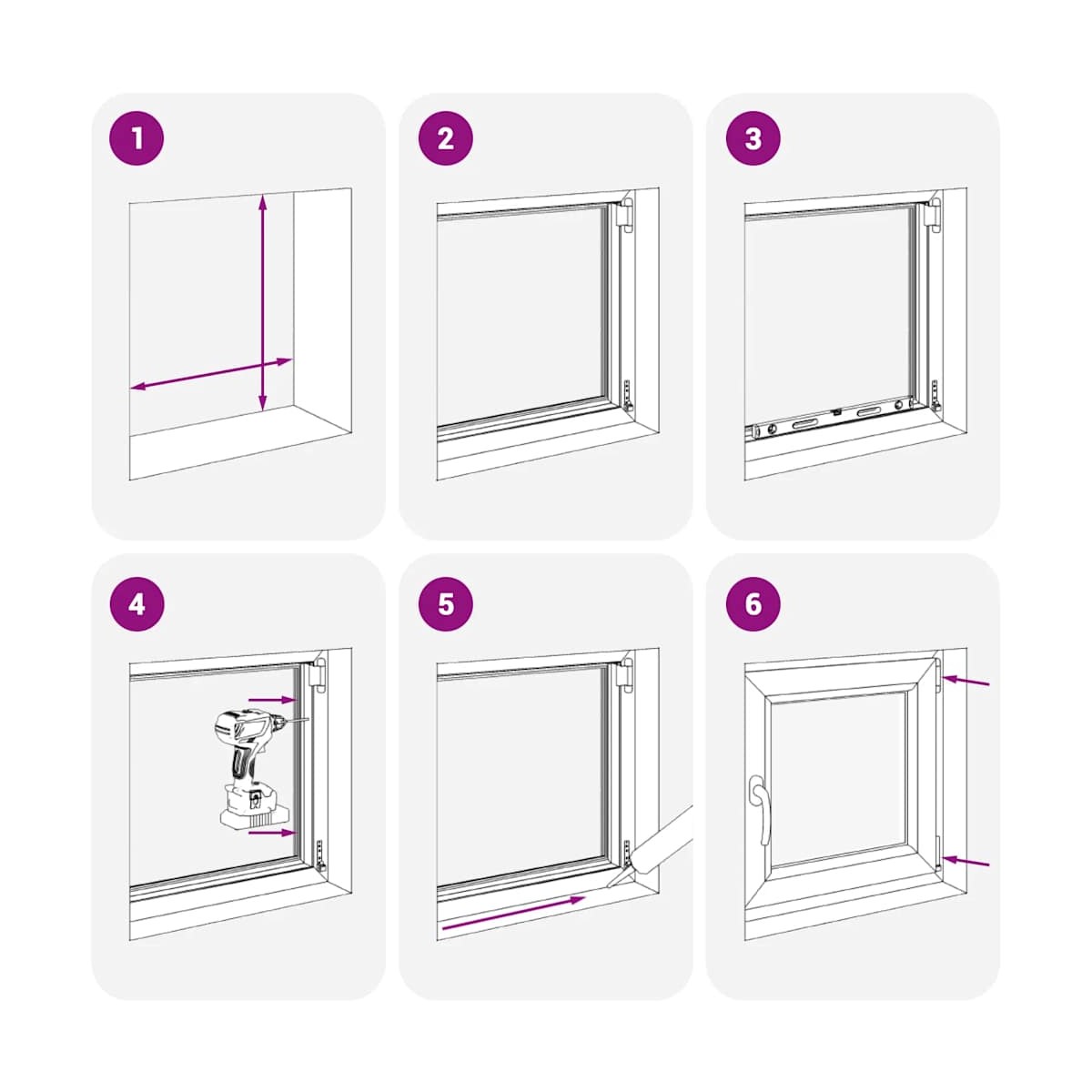 1
2
3
4
5
6