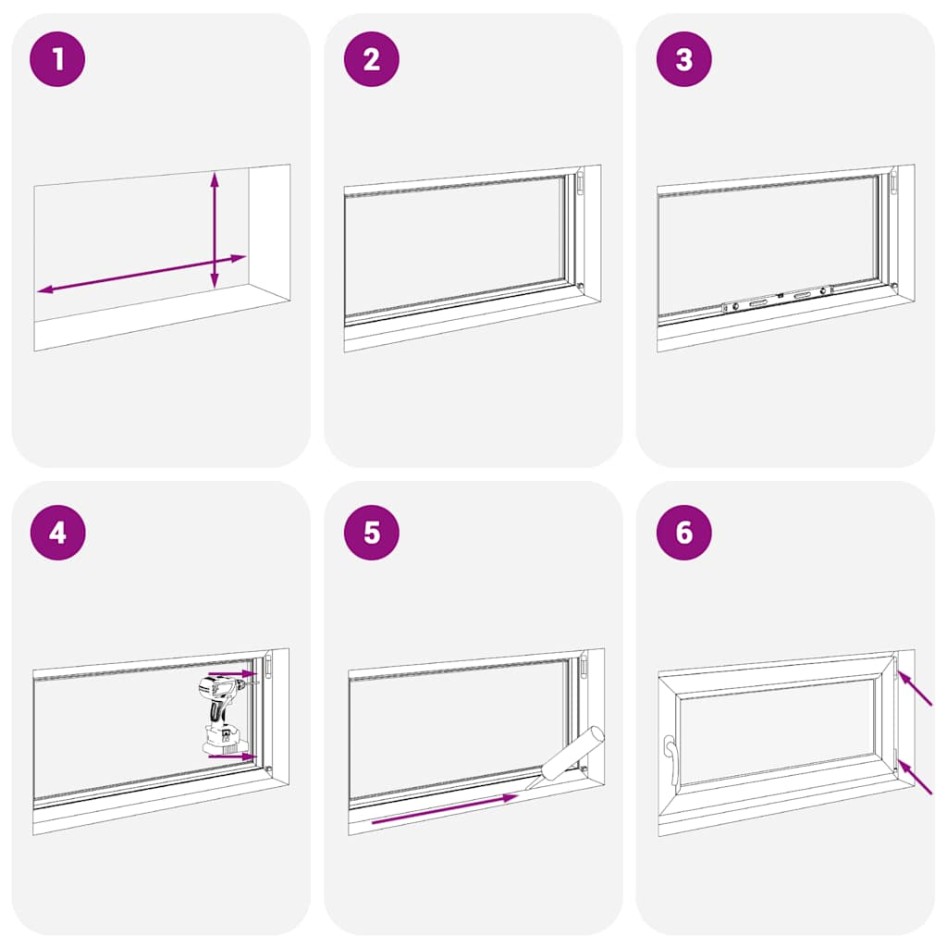 1

2

3

4

5

6