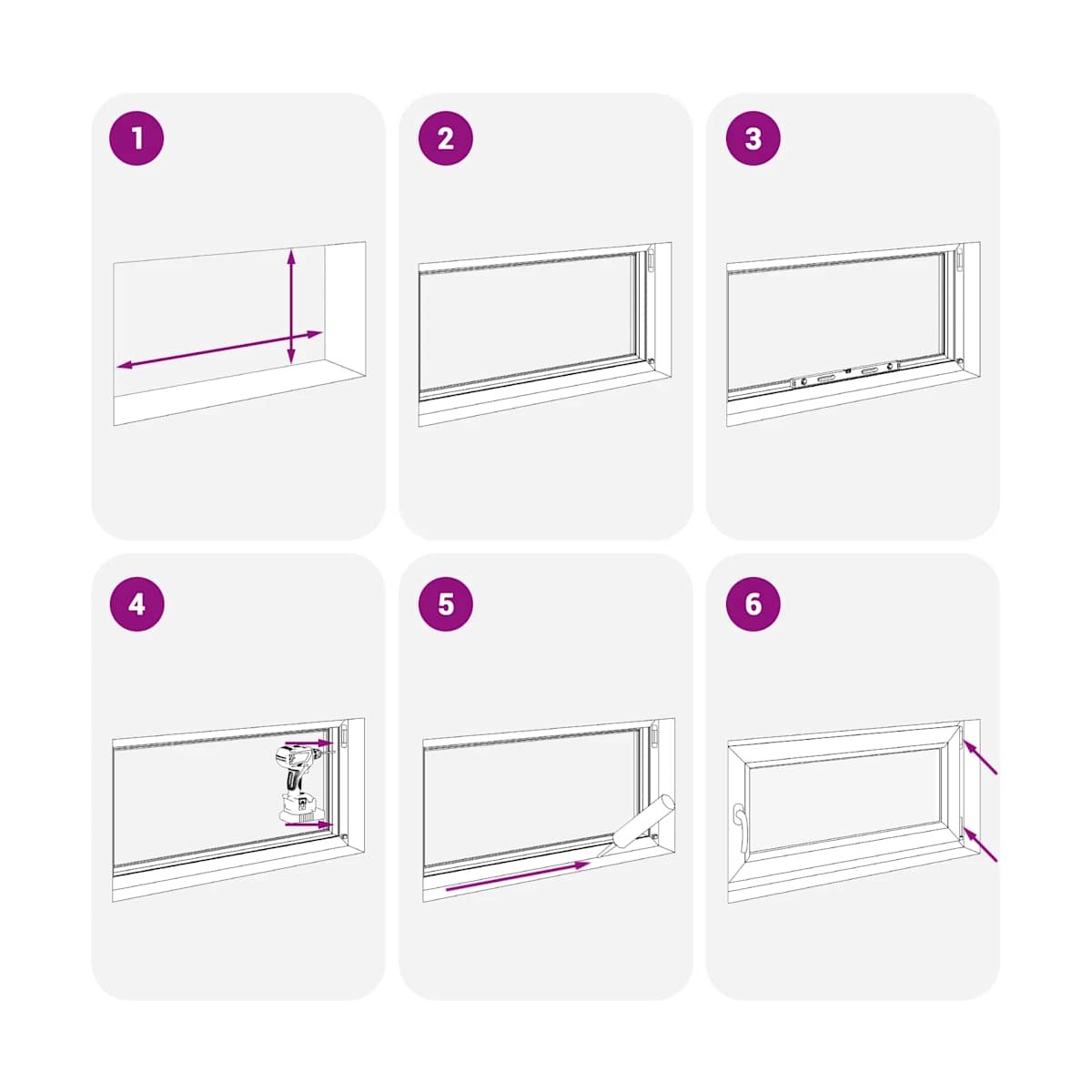 1

2

3

4

5

6