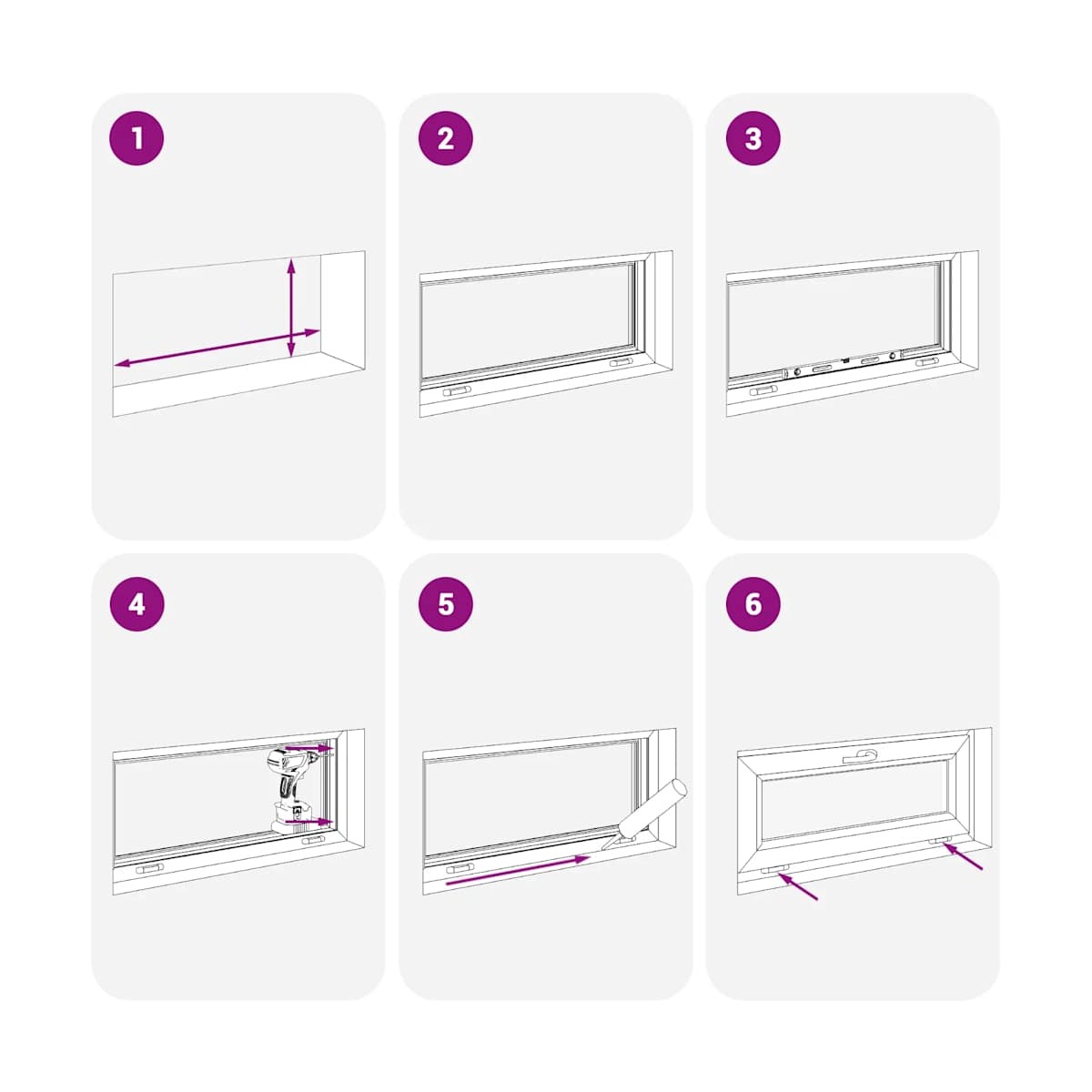 1

2

3

4

5

6