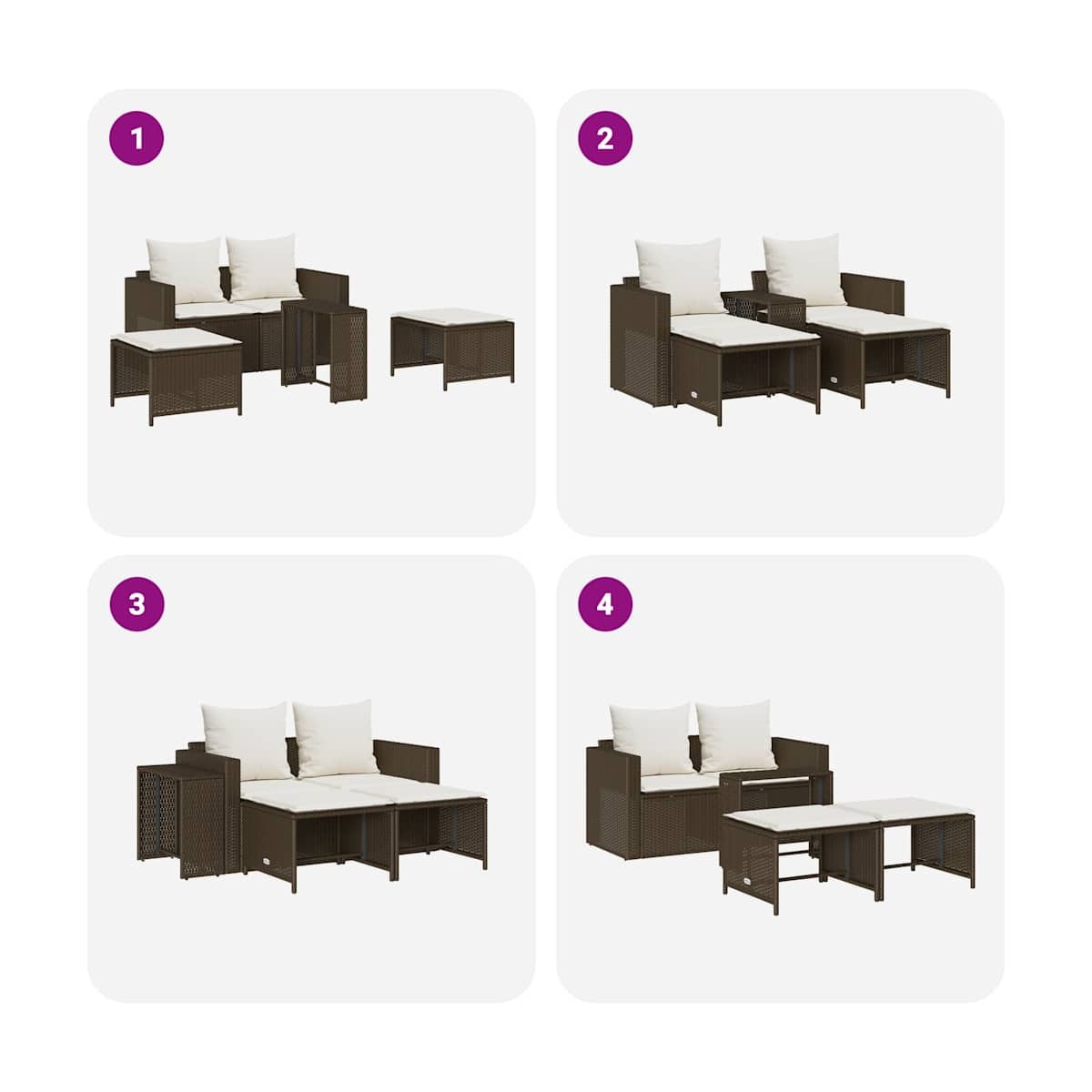 1

2

3

4