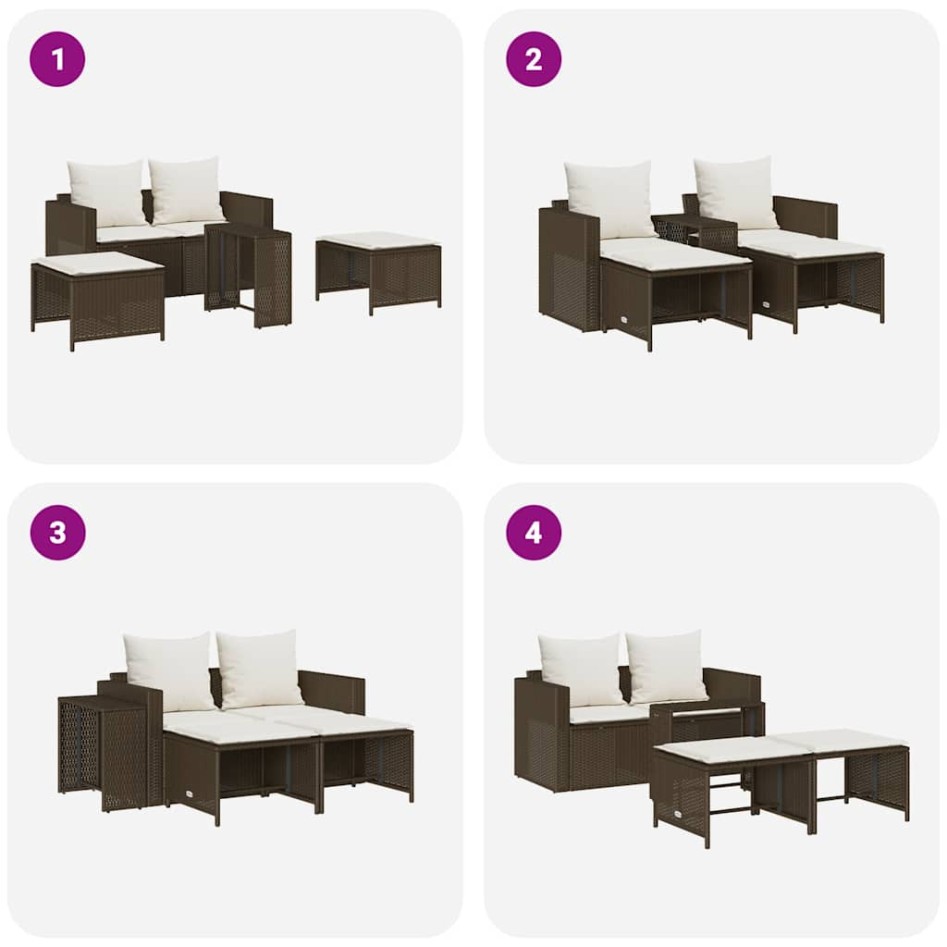 1

2

3

4