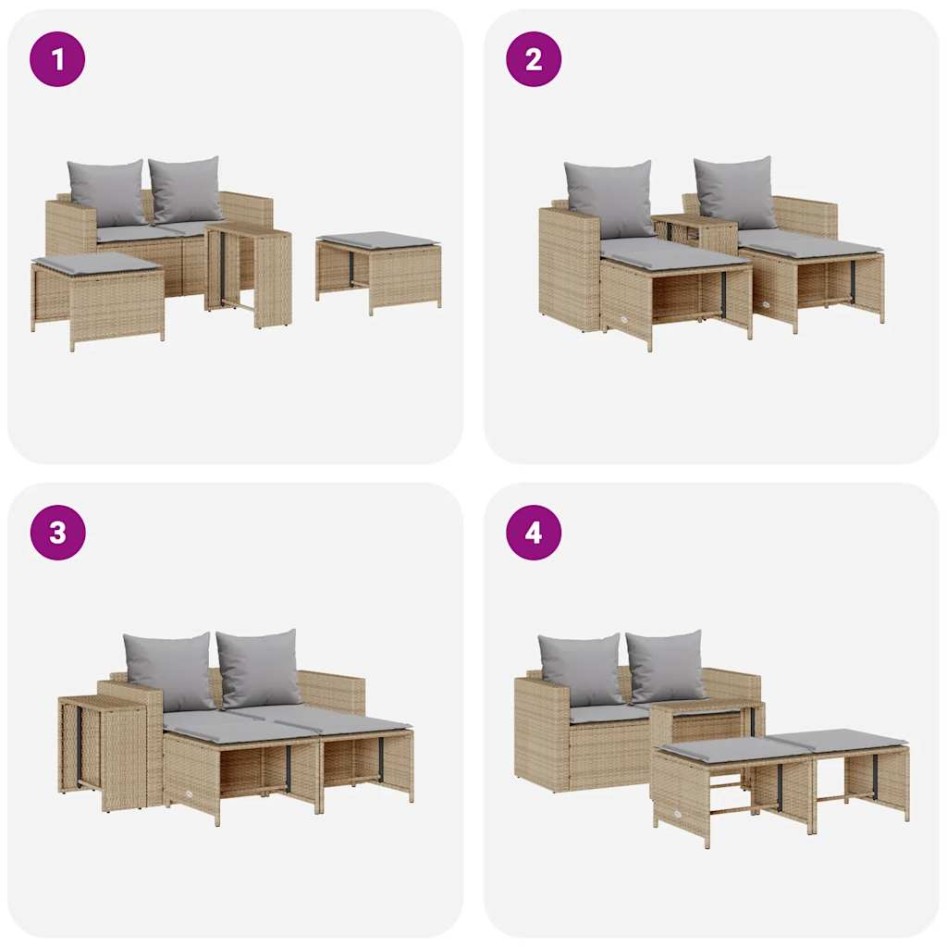 1

2

3

4