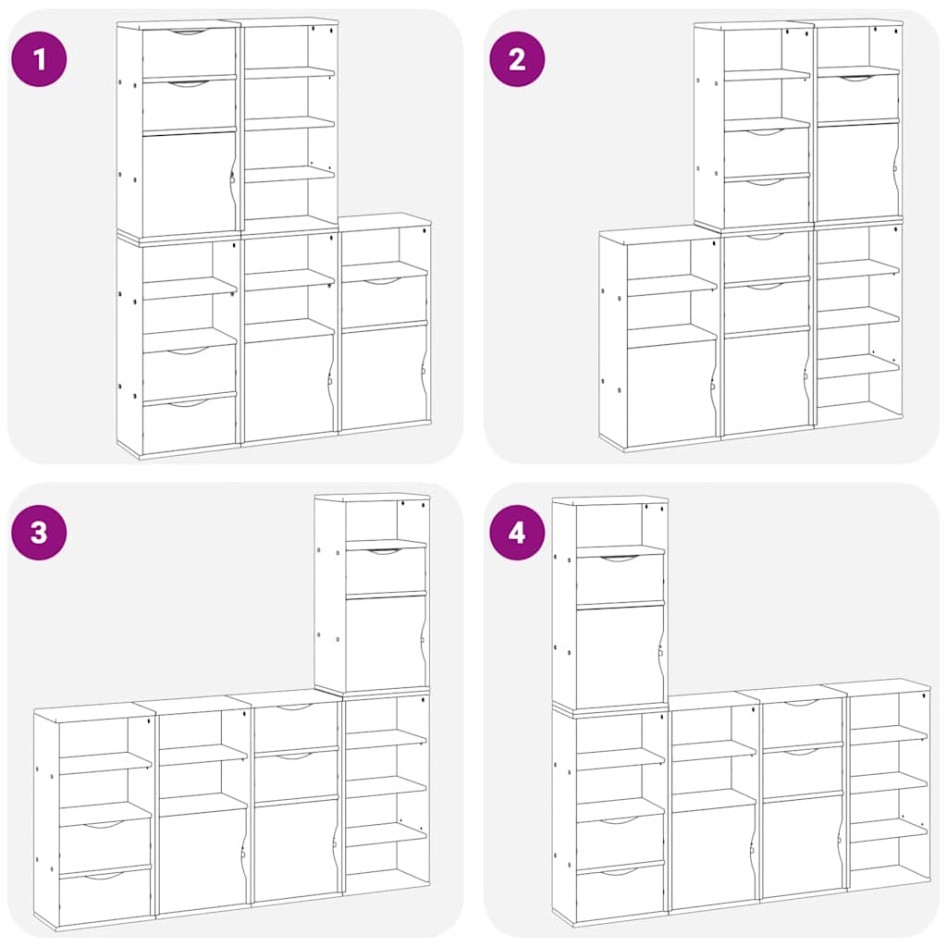 1

2

3

4