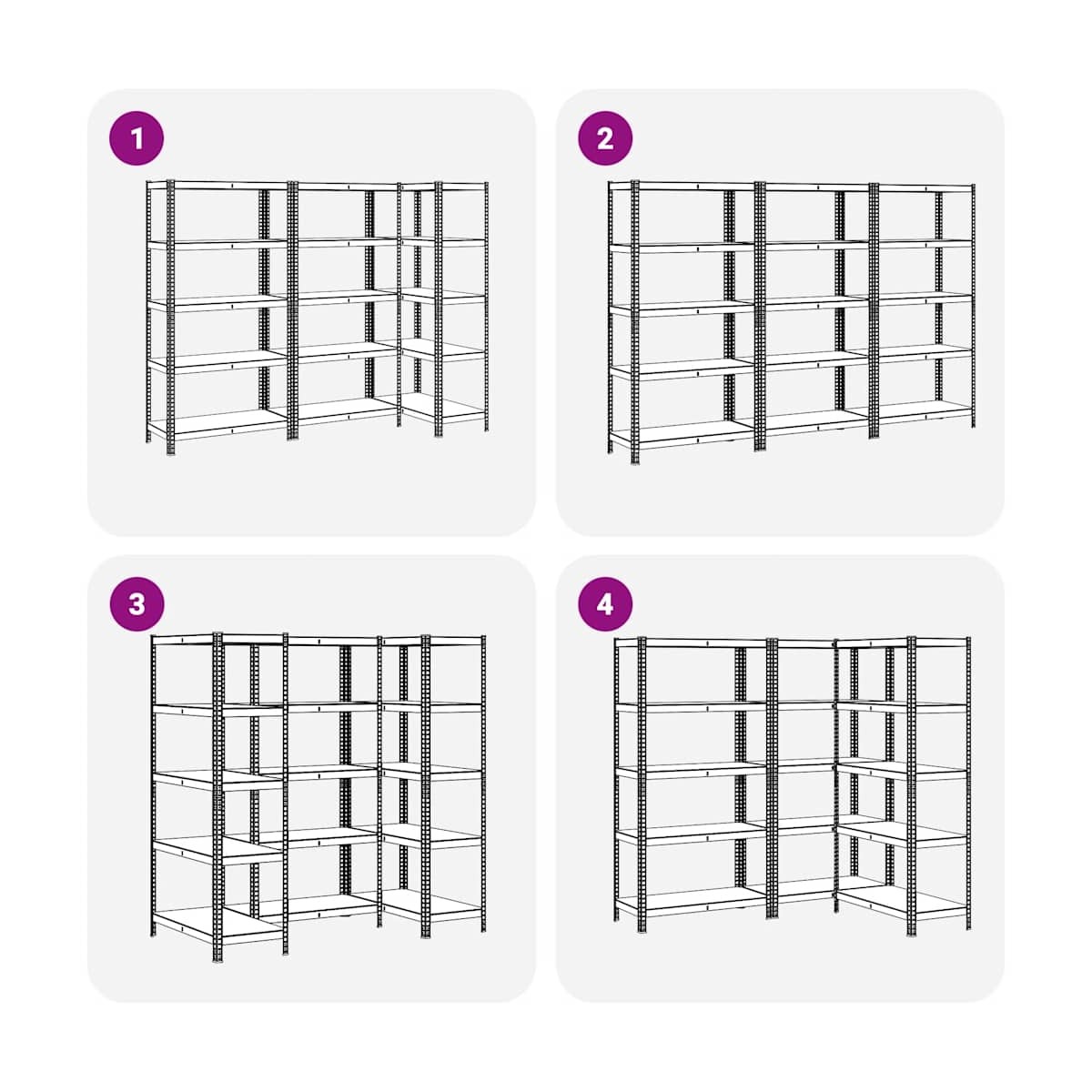 1

2

3

4