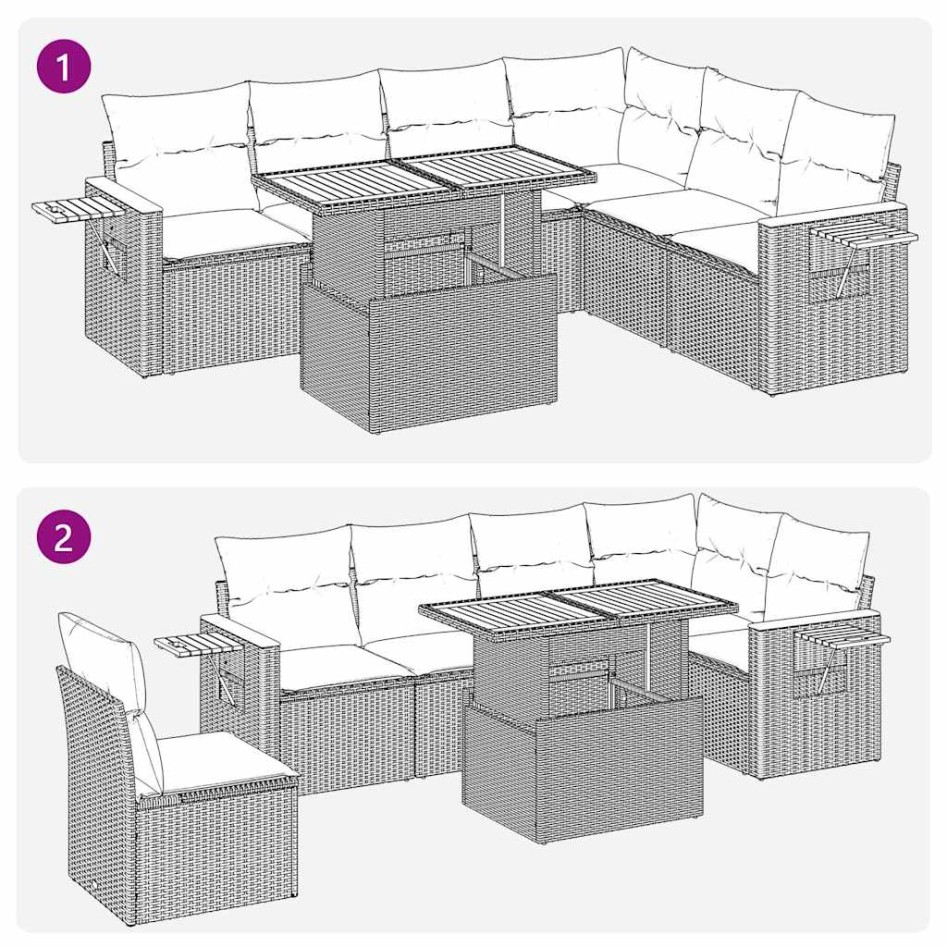 1

2