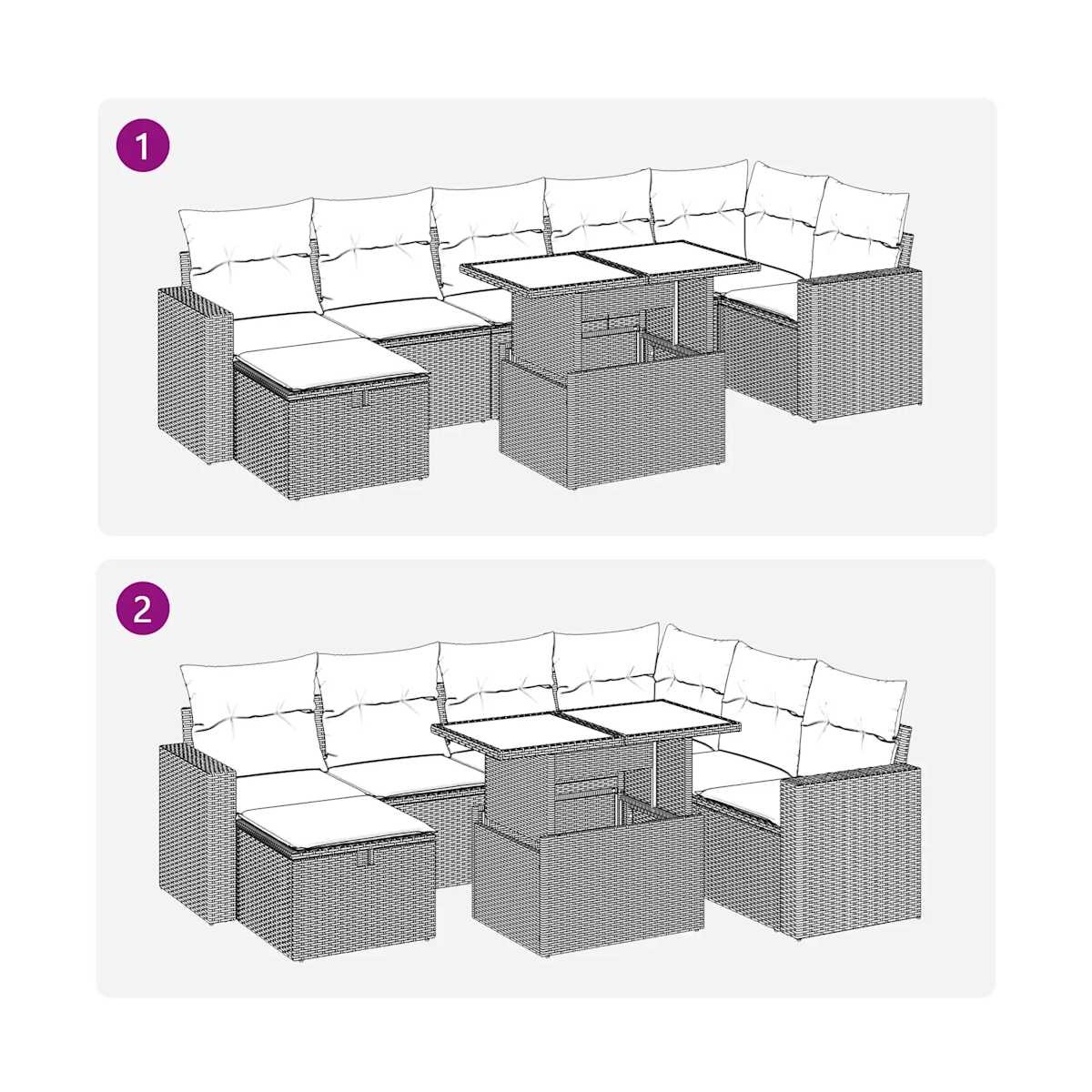 1

2