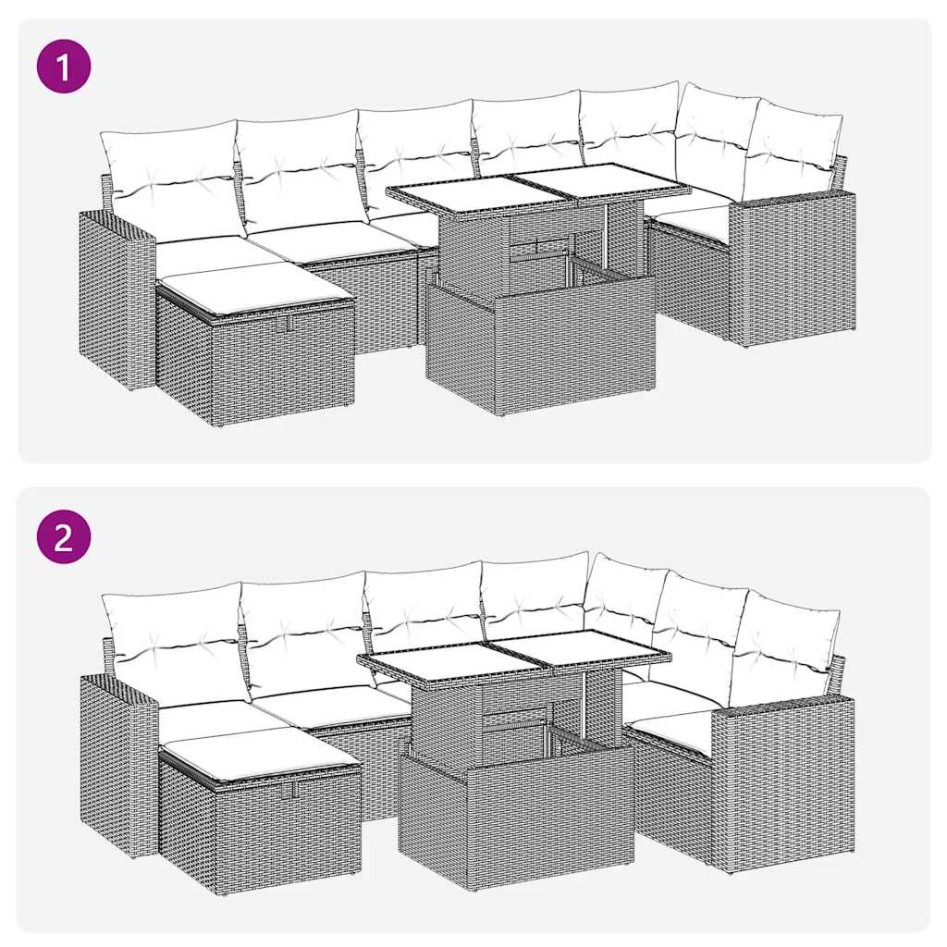 1

2