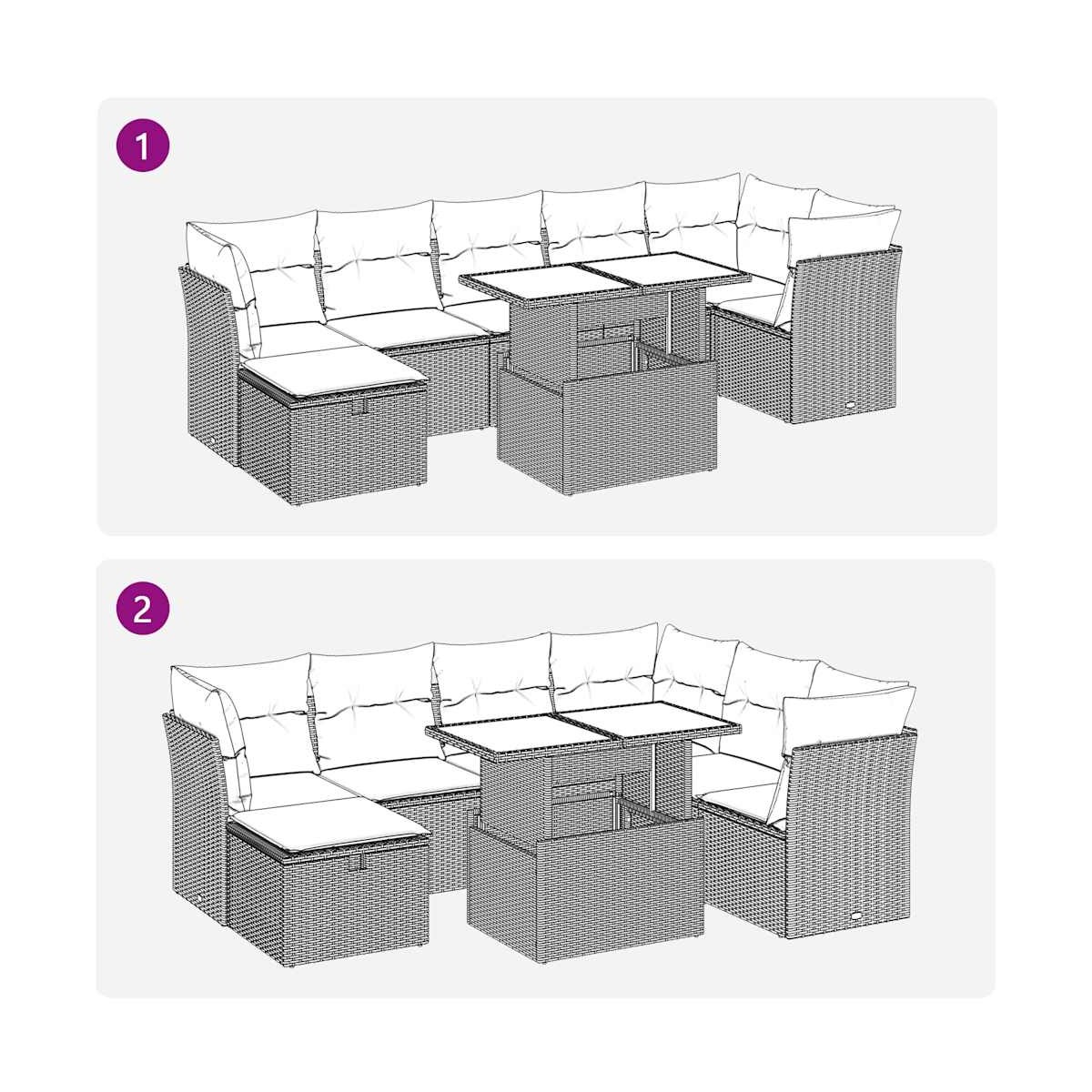 1

2