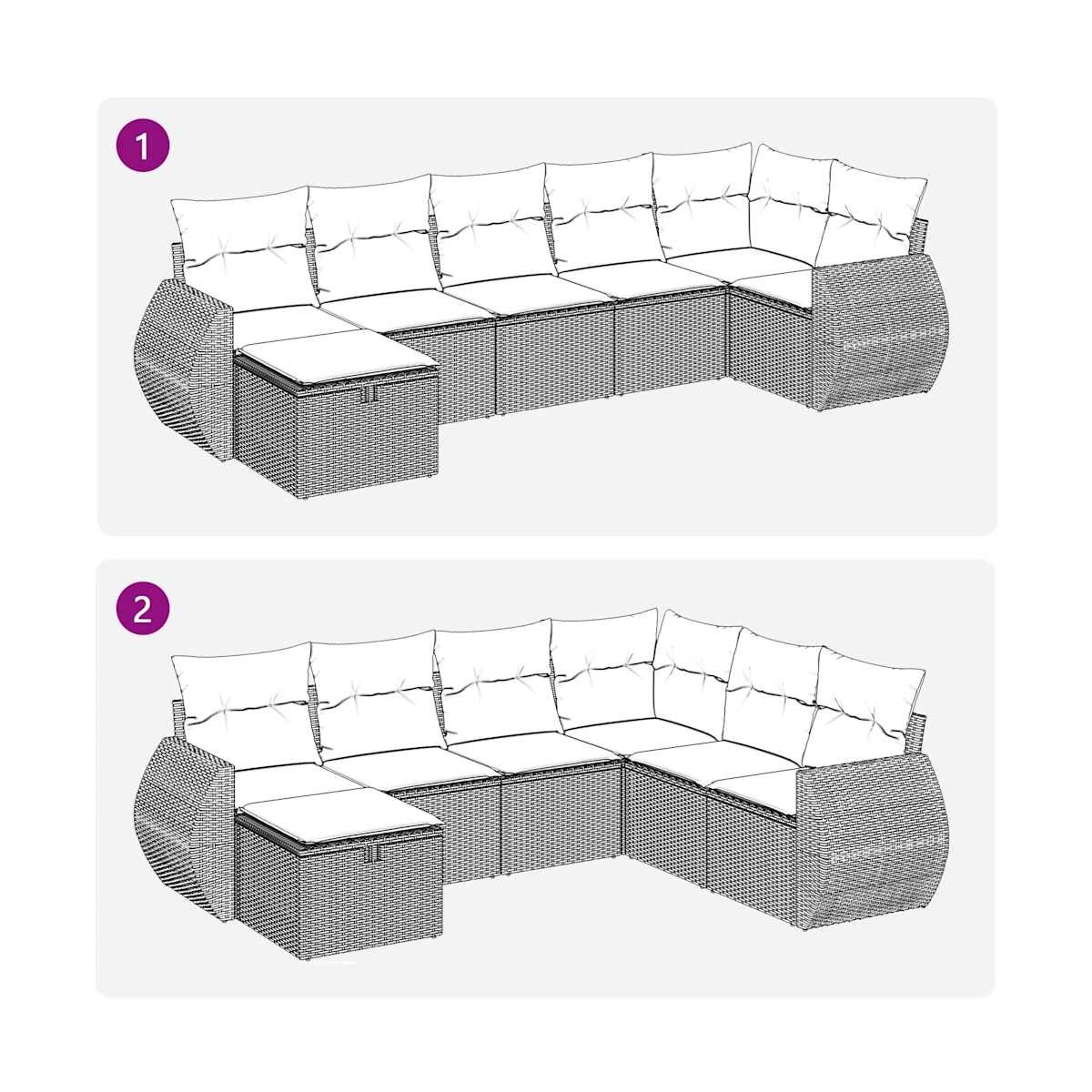 1

2