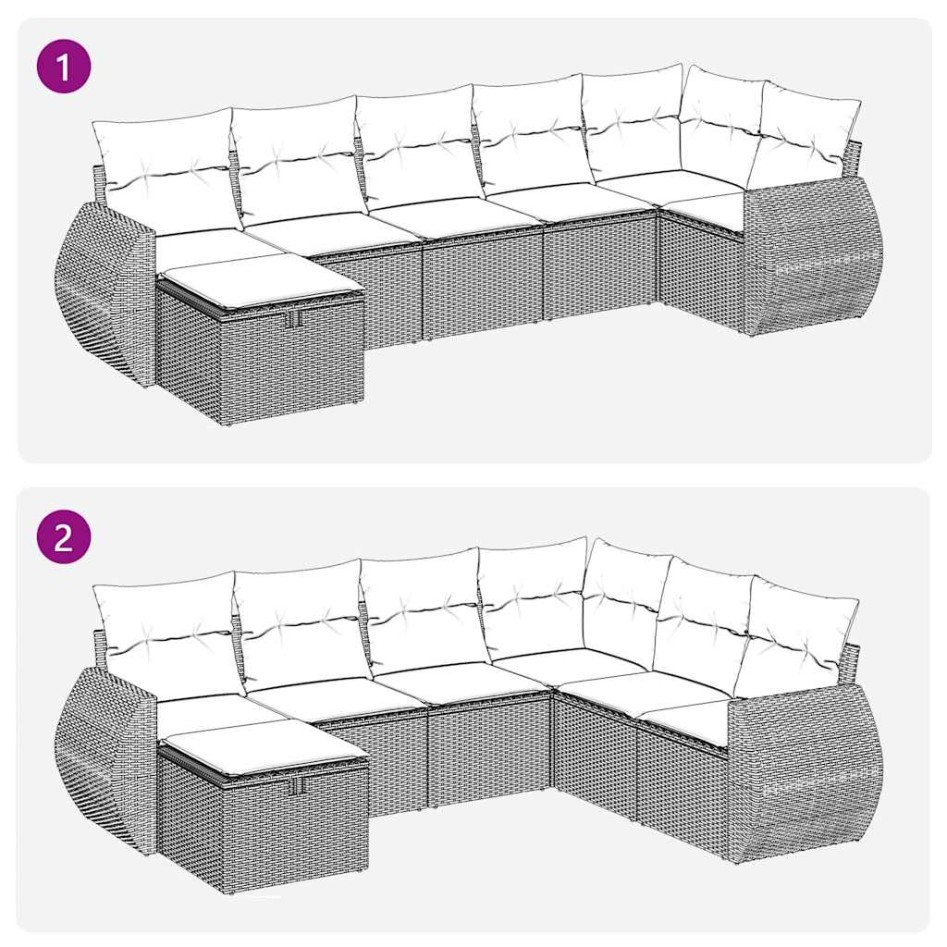 1

2