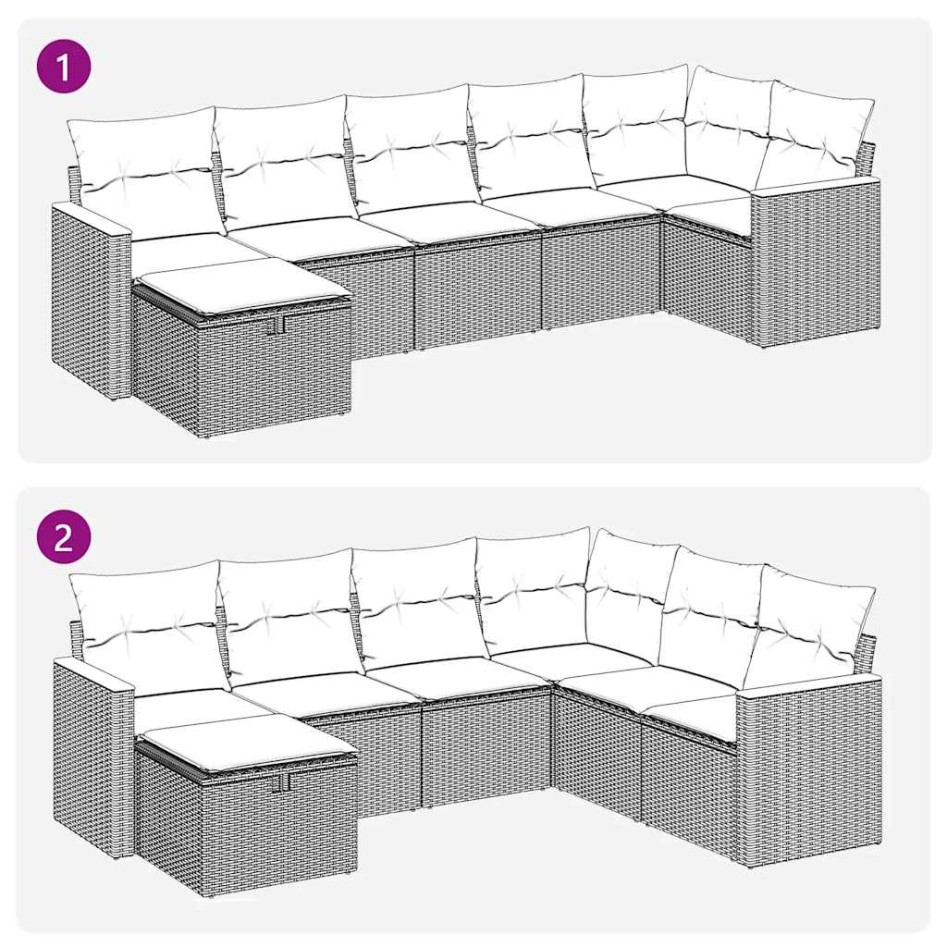 1

2