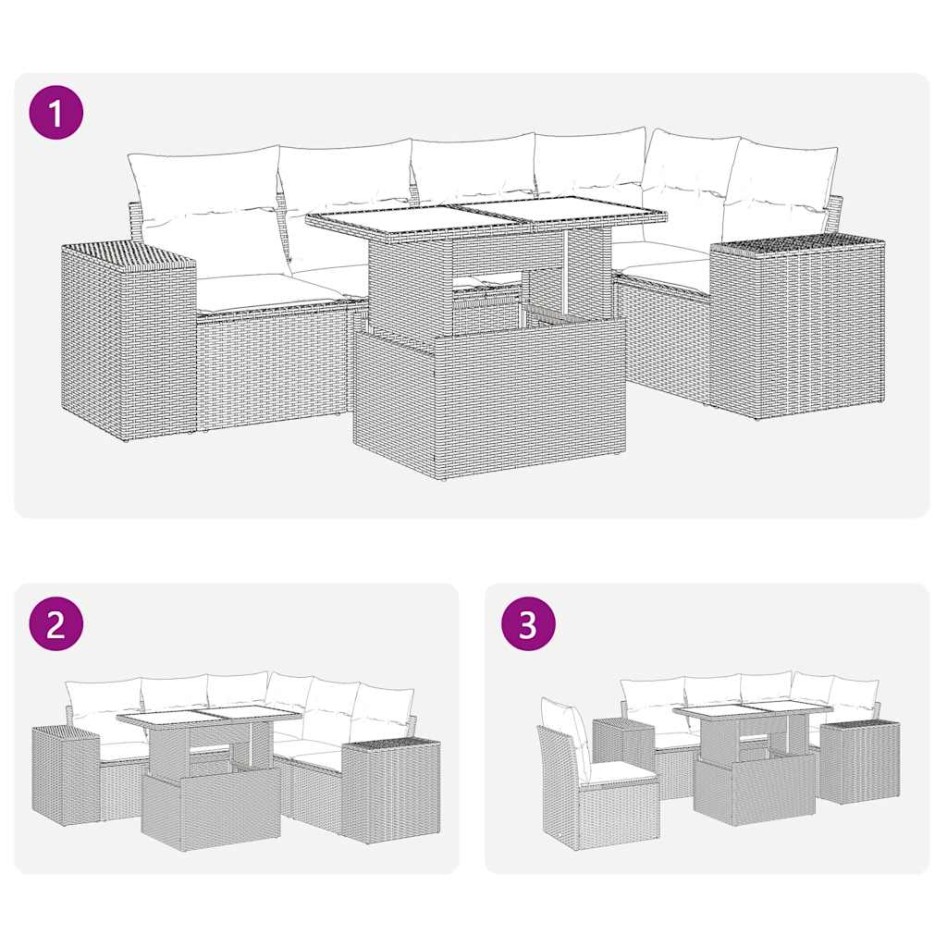 1

2

3