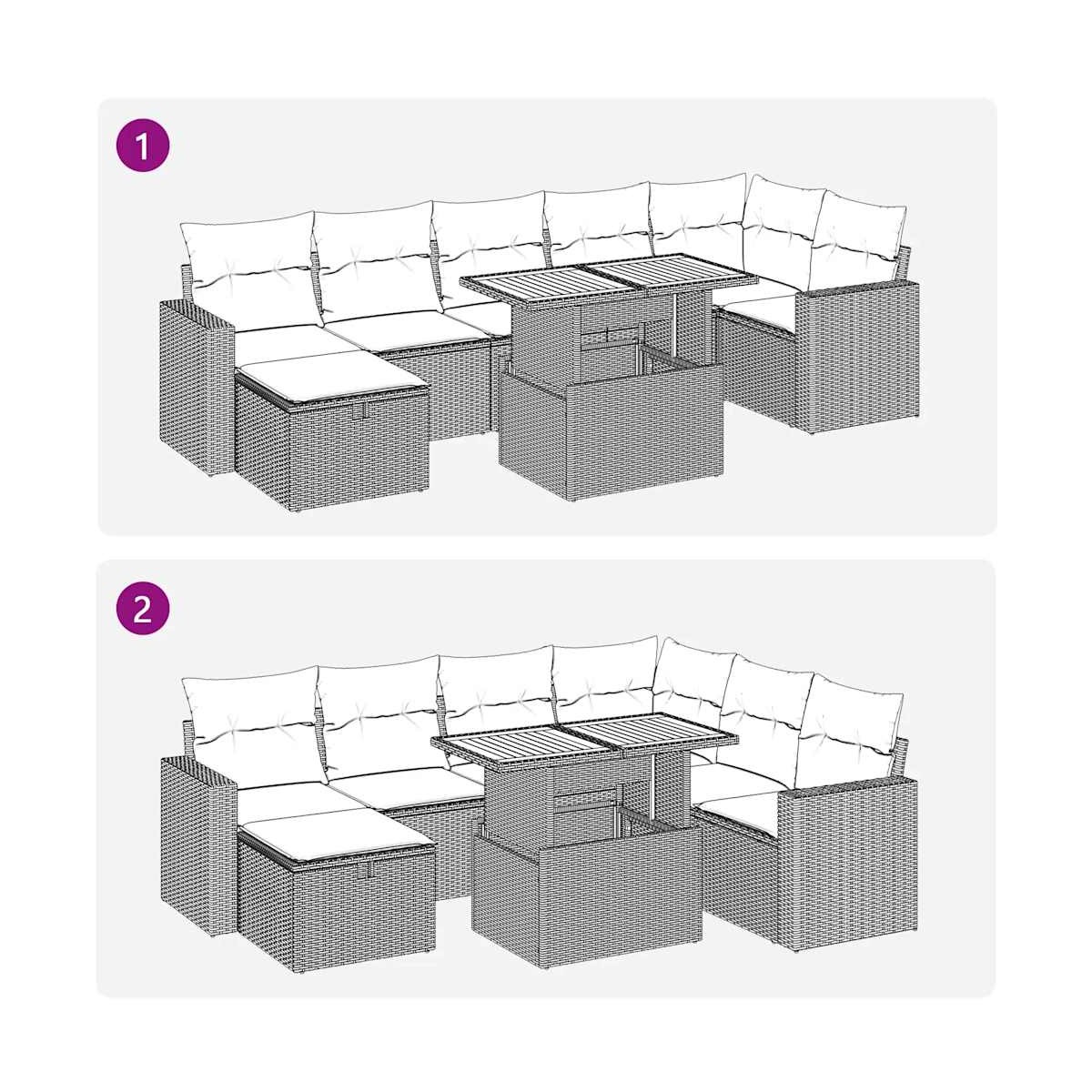 1

2