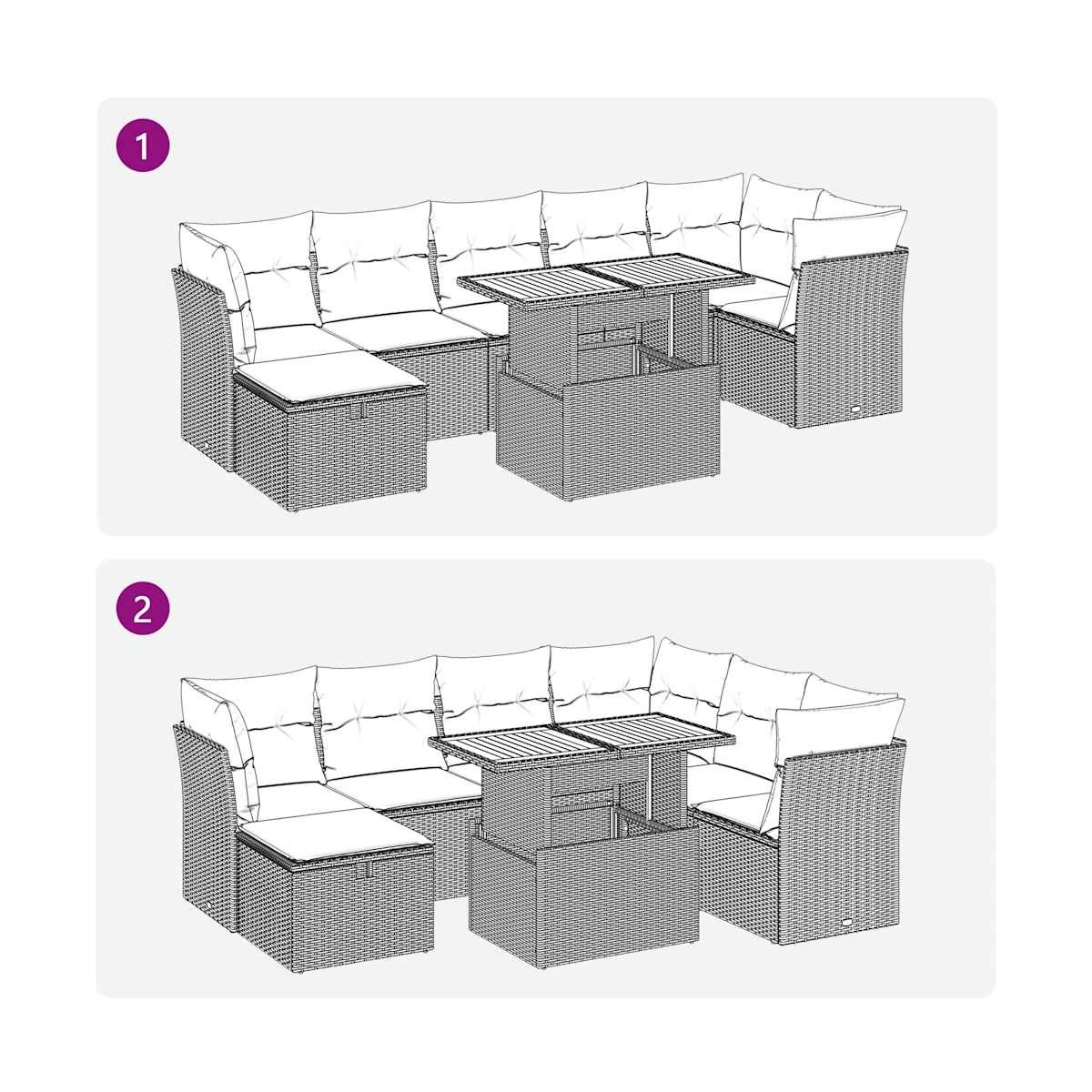 1

2