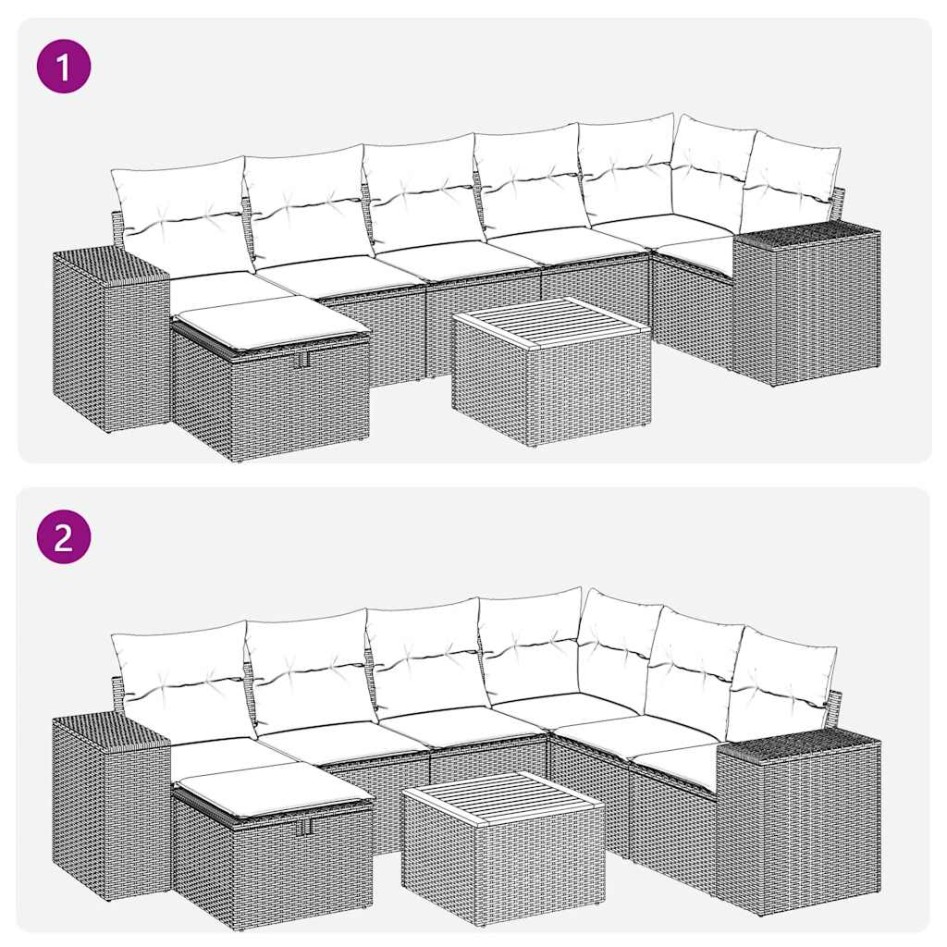 1

2