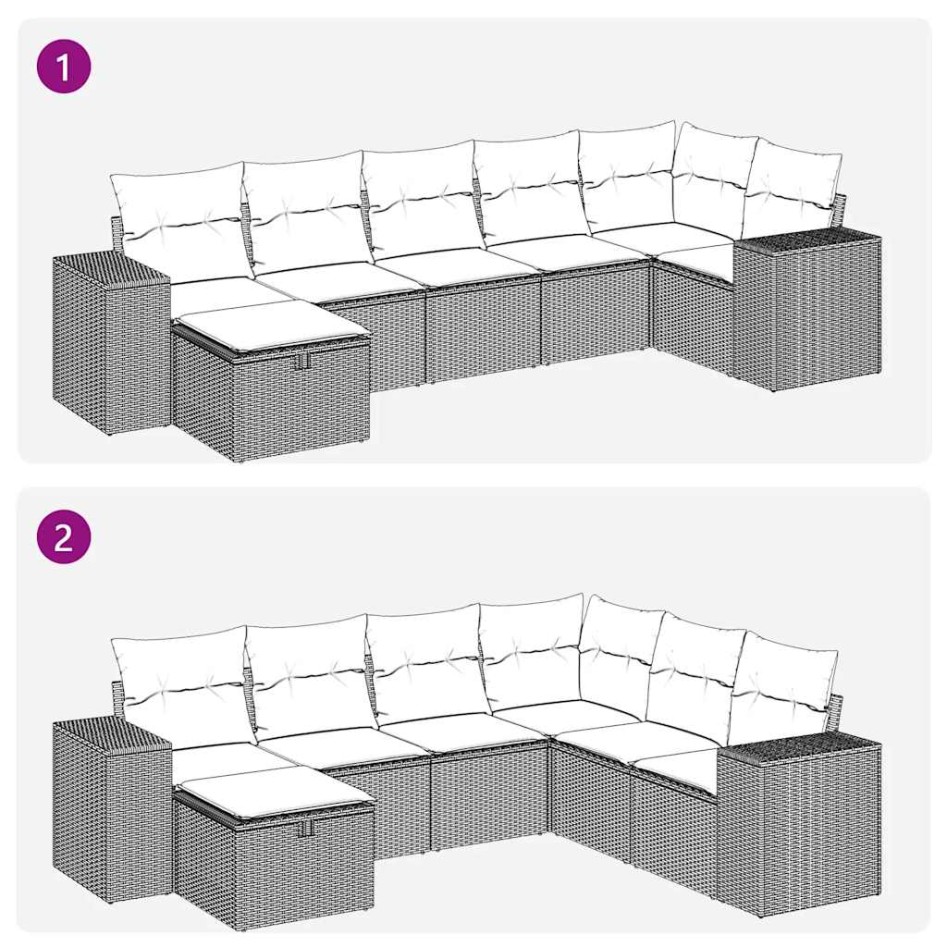 1

2