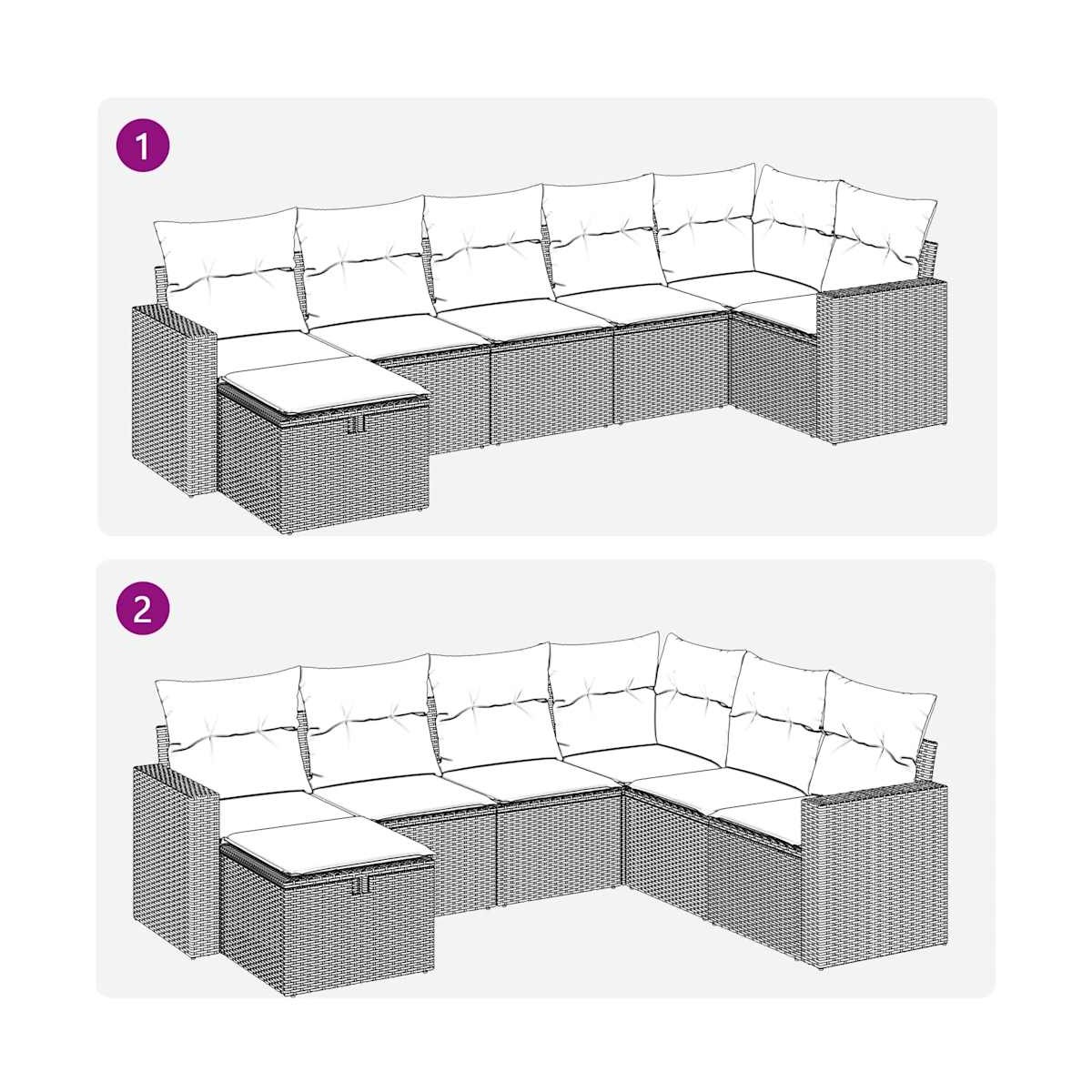 1

2