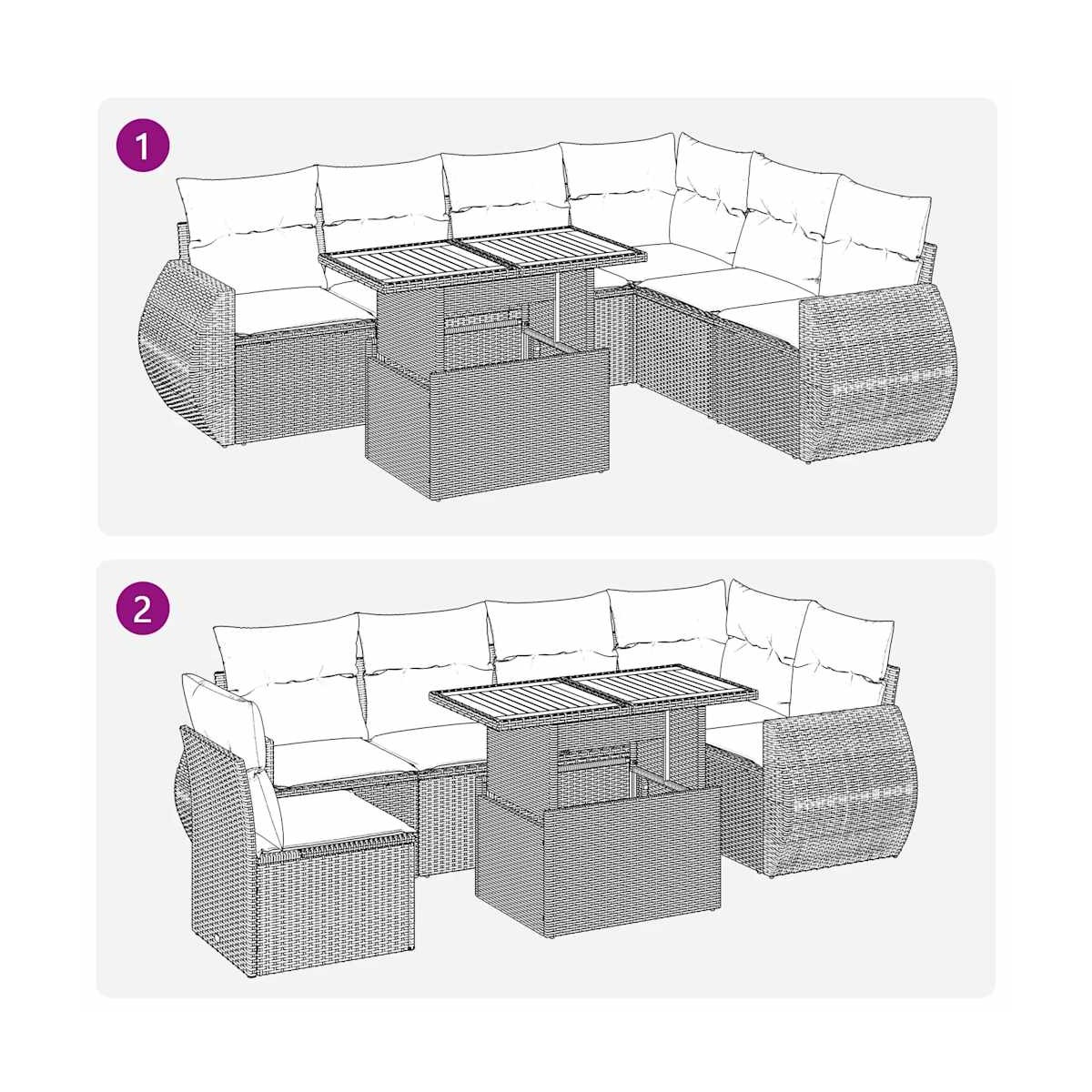 1

2