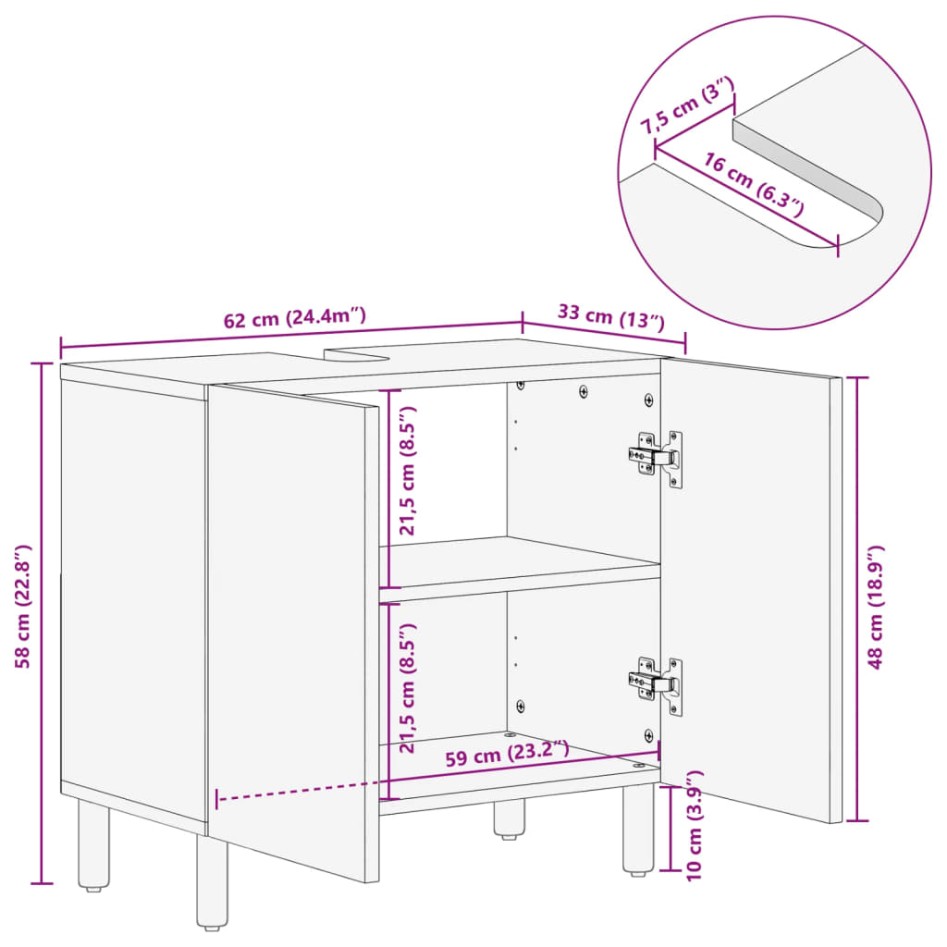 7,5 cm (3″)
16 cm (6.3″)
62 cm (24.4m″)
33 cm (13″)
58 cm (22.8″)
21,5 cm (8.5″)
21,5 cm (8.5″)
59 cm (23.2″)
48 cm (18.9″)
10 cm (3.9″)