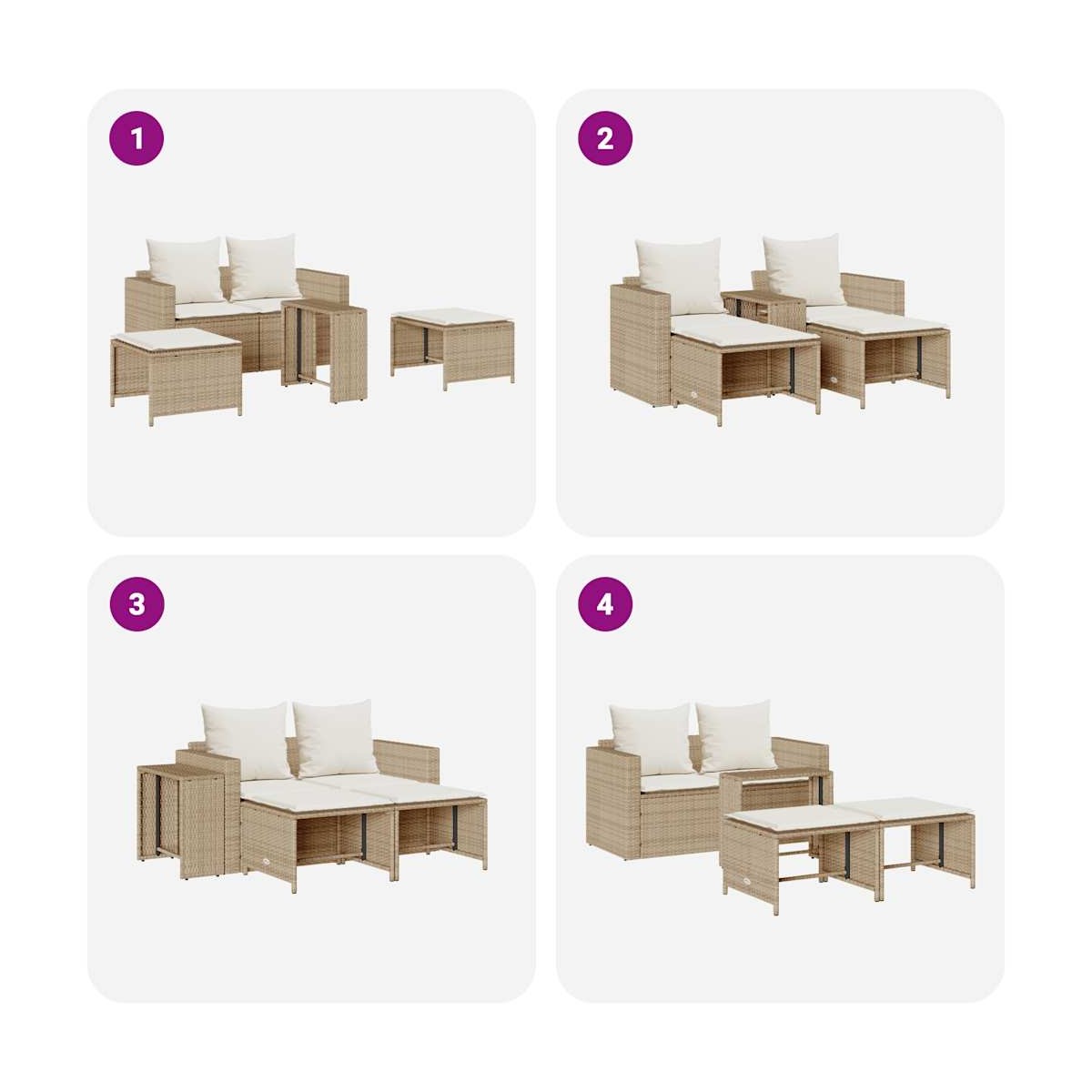 1

2

3

4