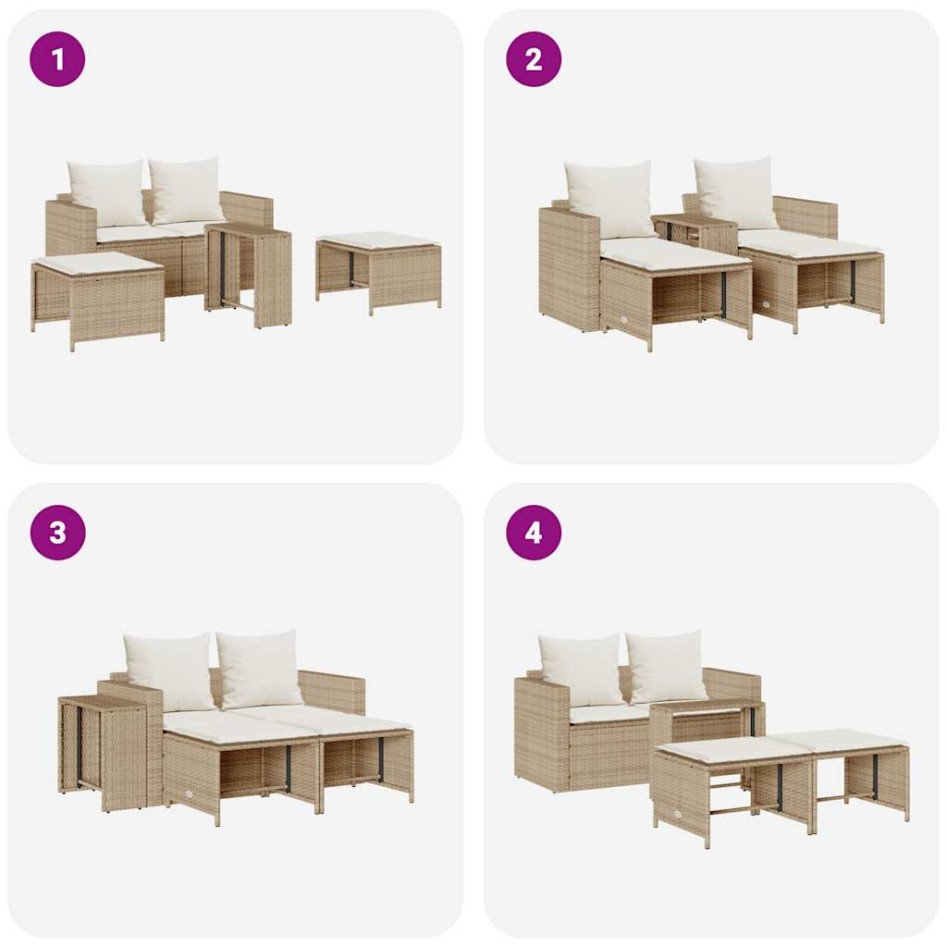 1

2

3

4