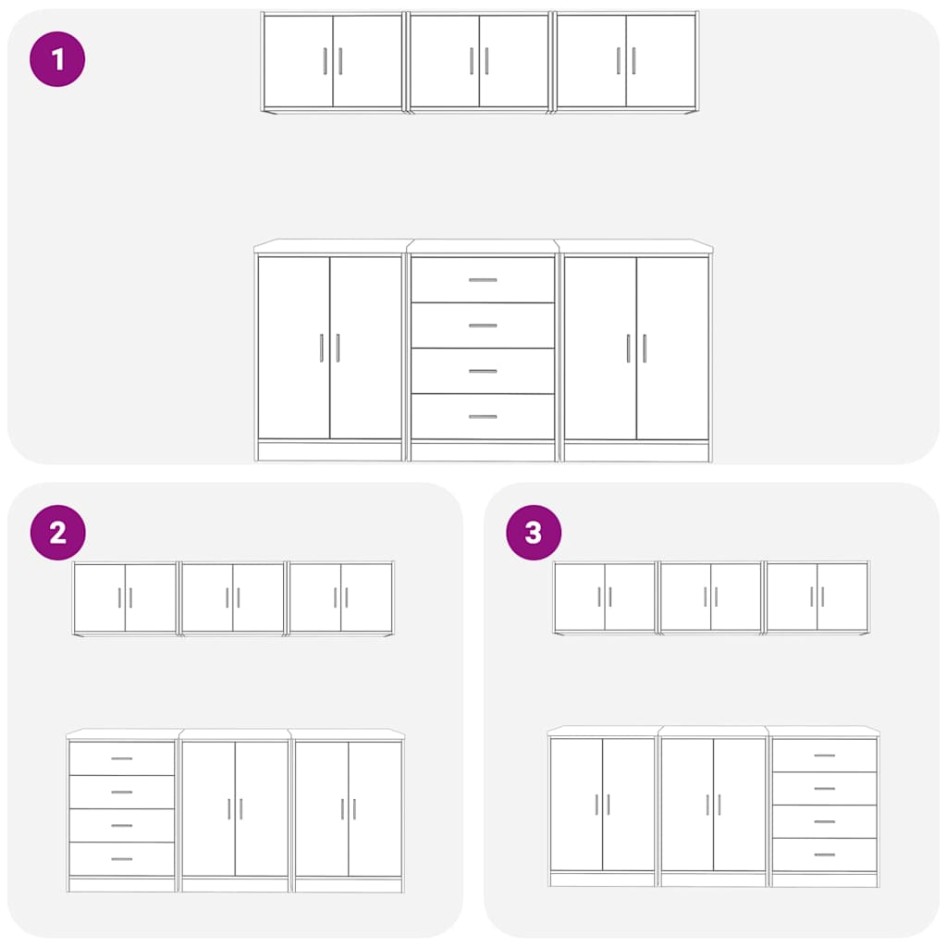 1

2

3