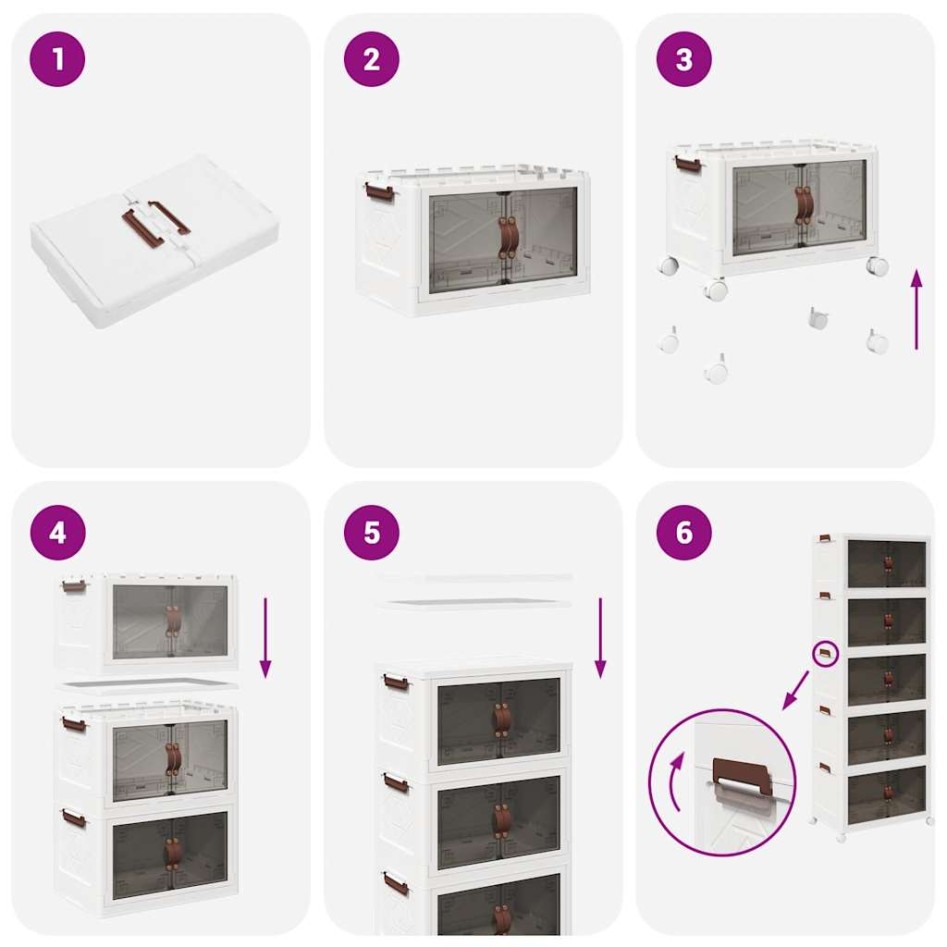 1

2

3

4

5

6