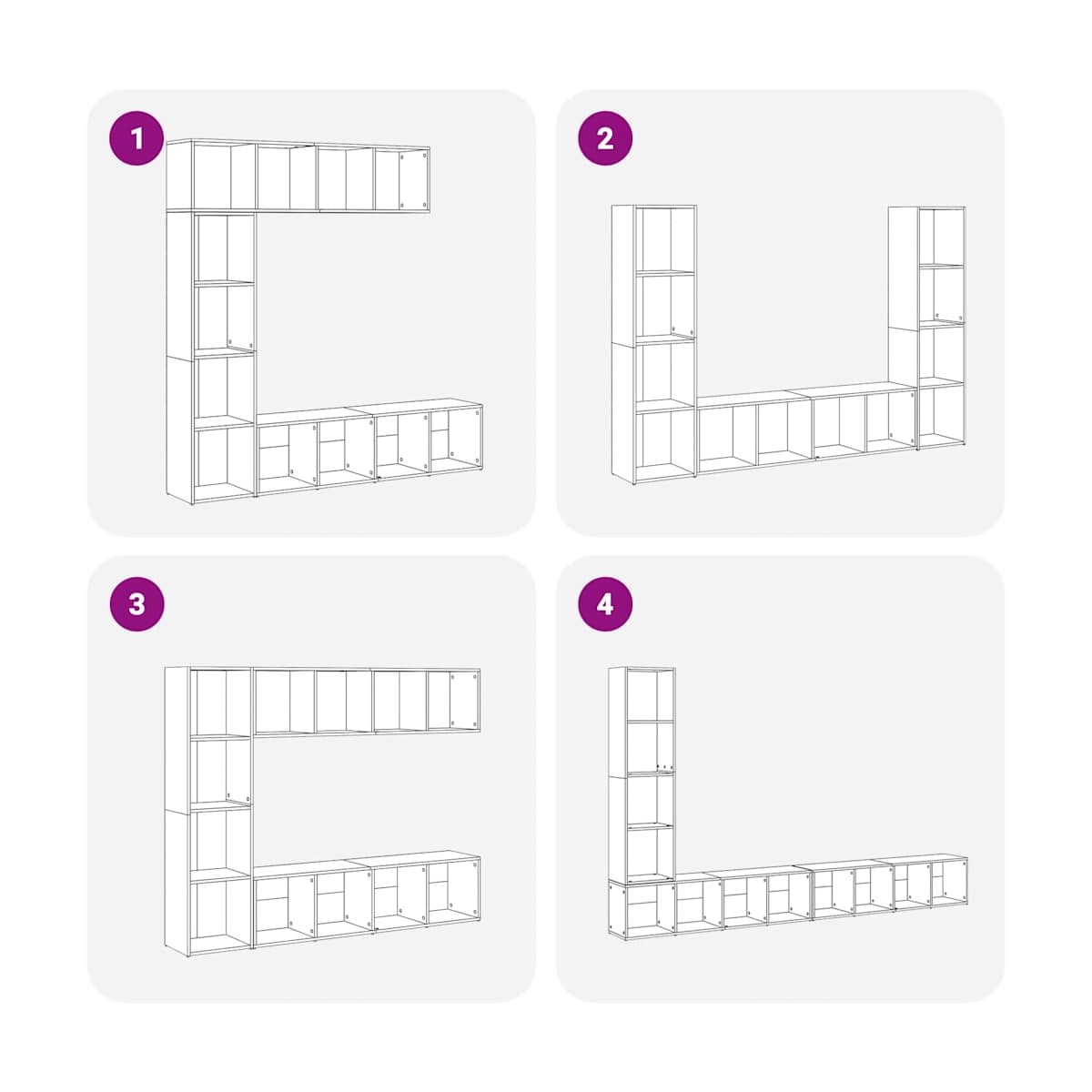 1

2

3

4