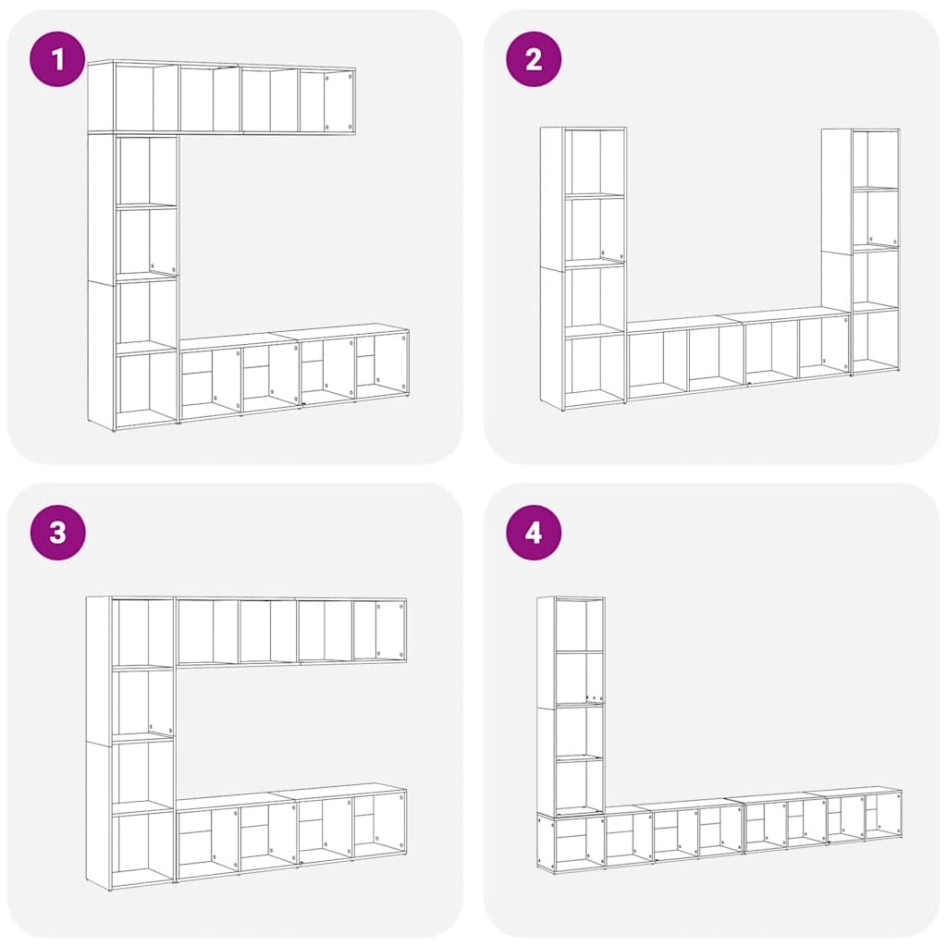 1

2

3

4