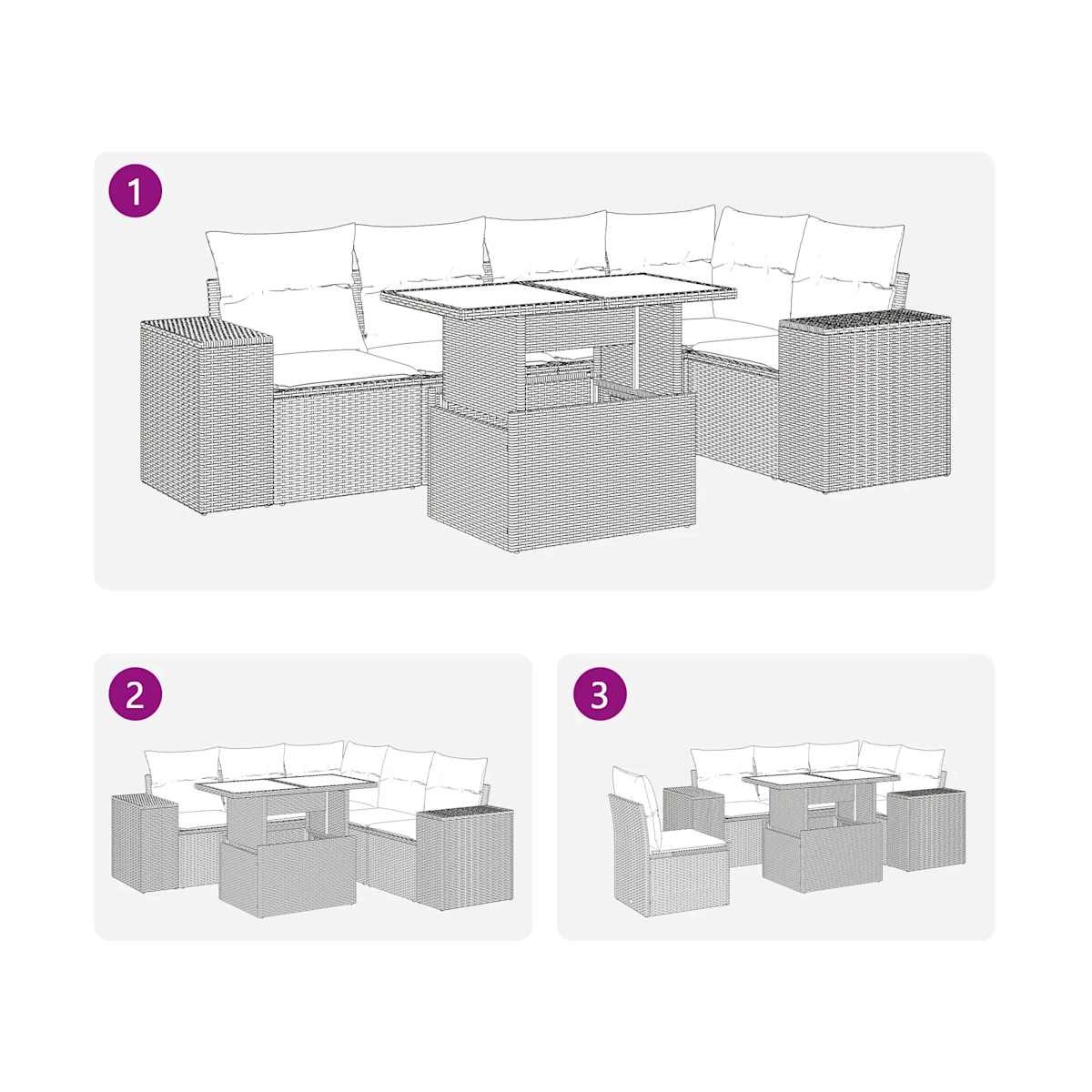 1

2

3