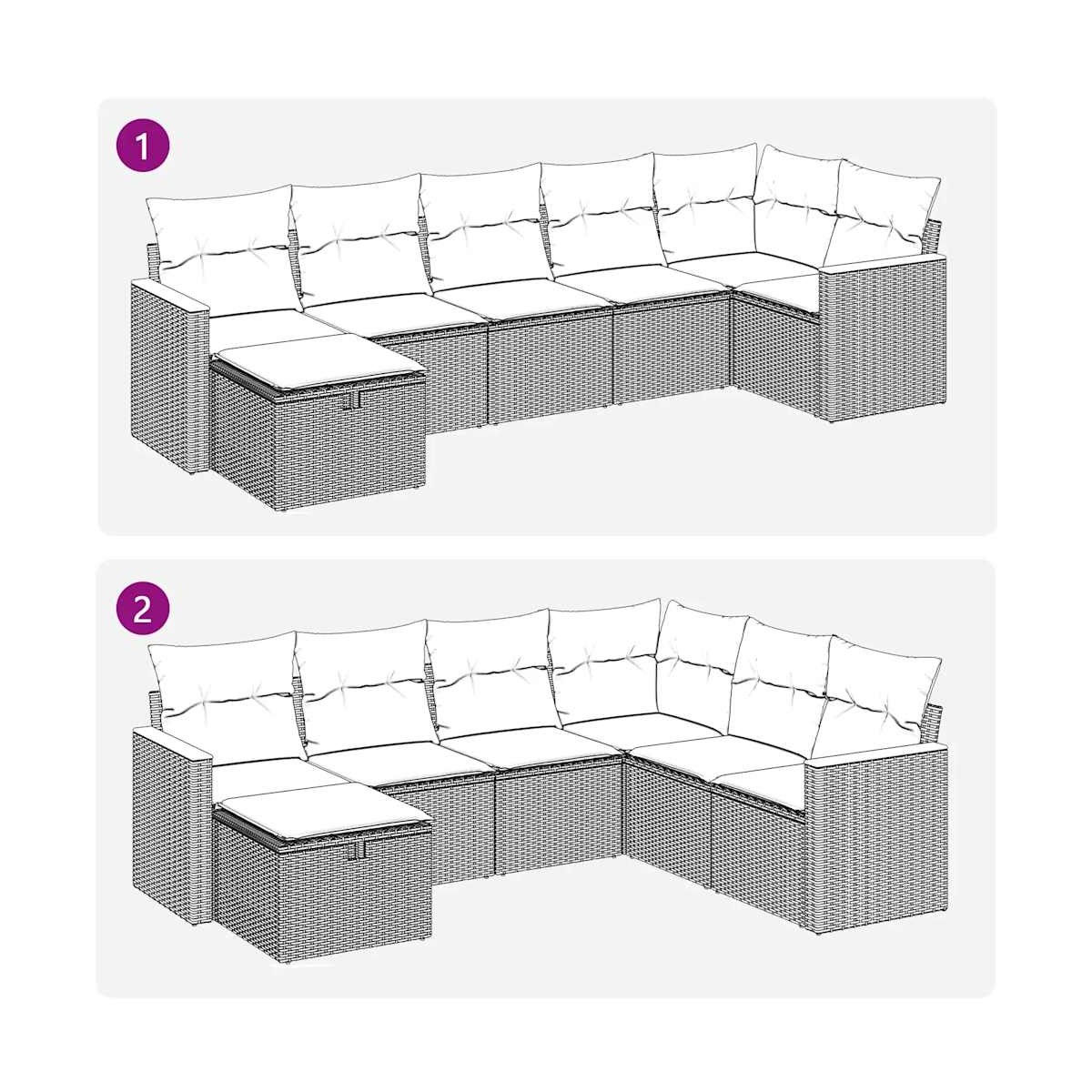 1

2