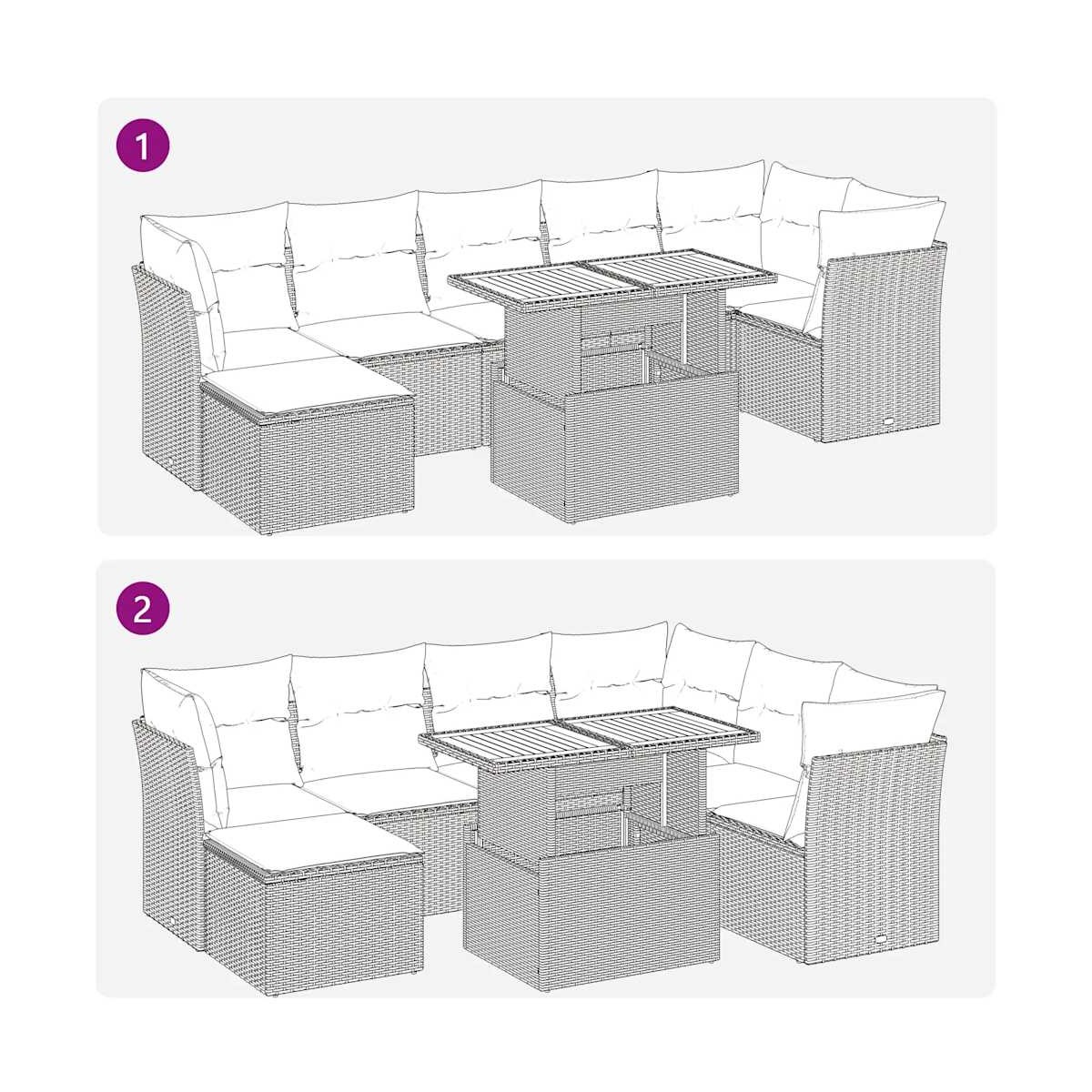 1

2