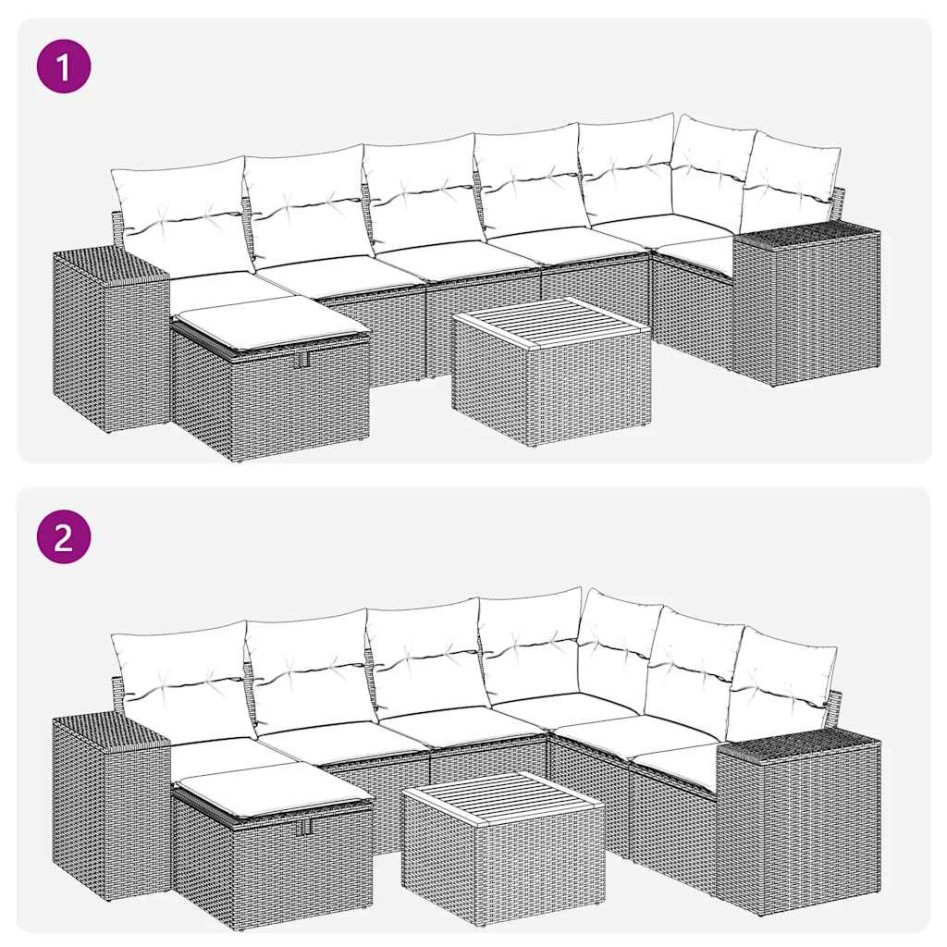 1

2