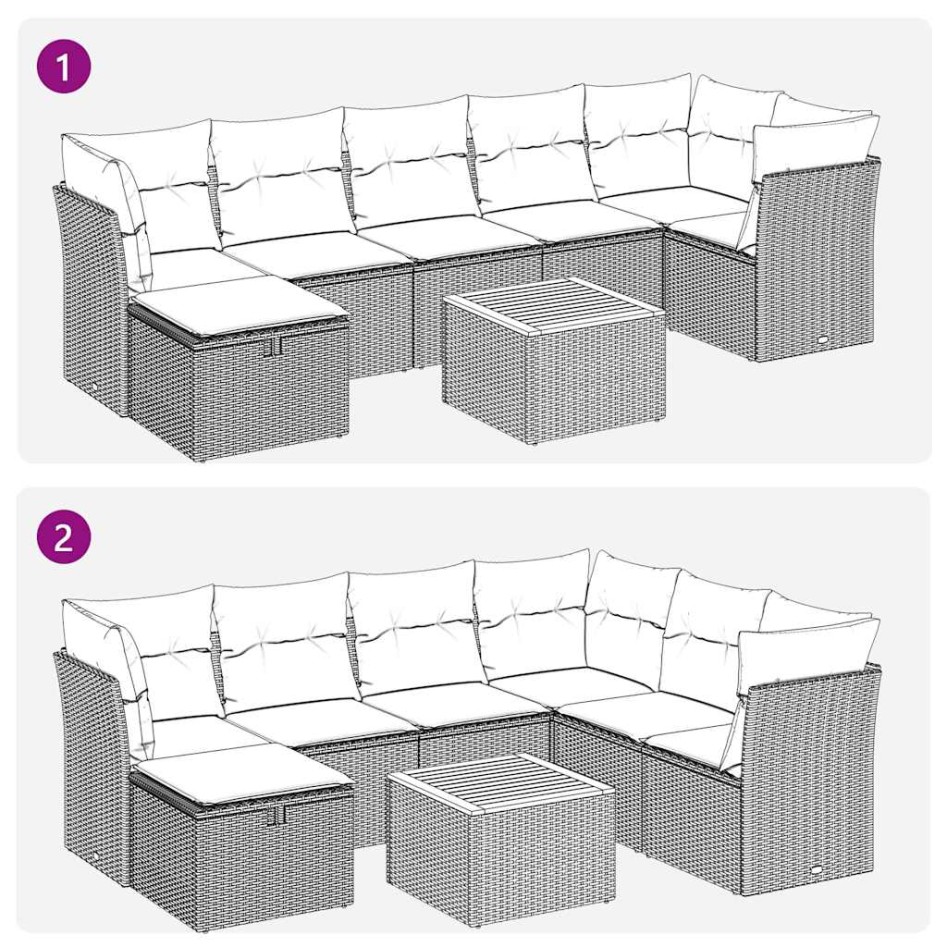 1

2