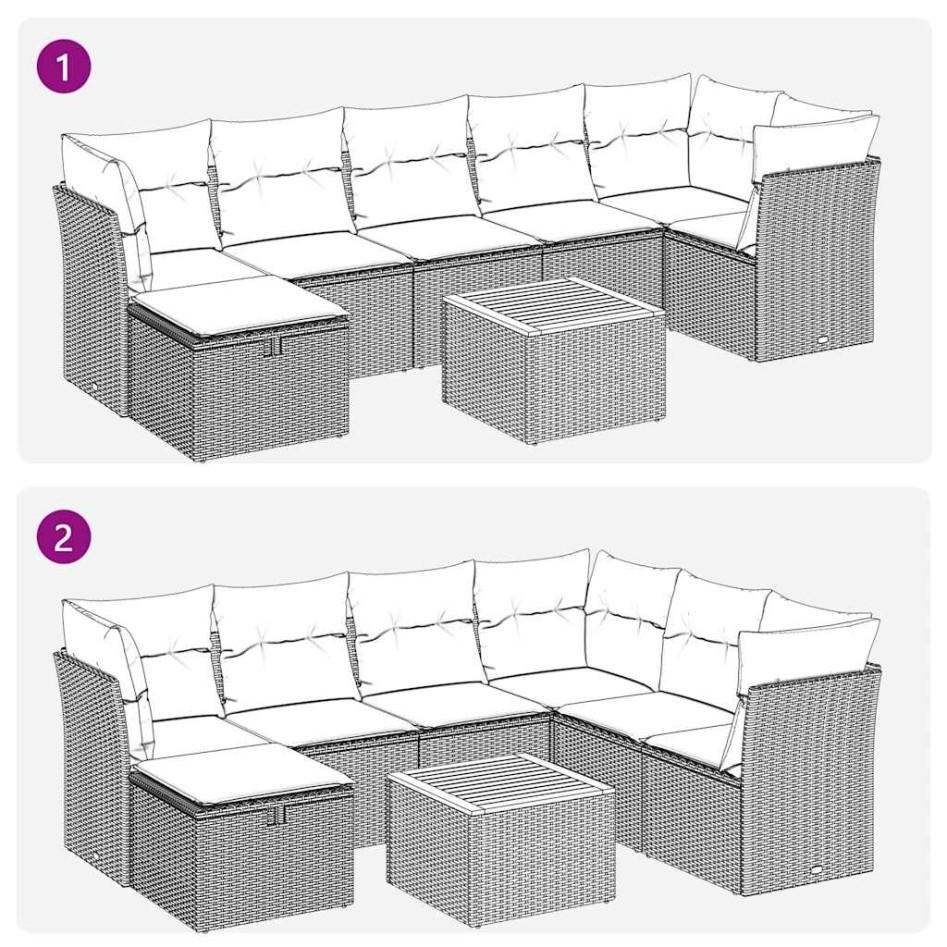 1

2