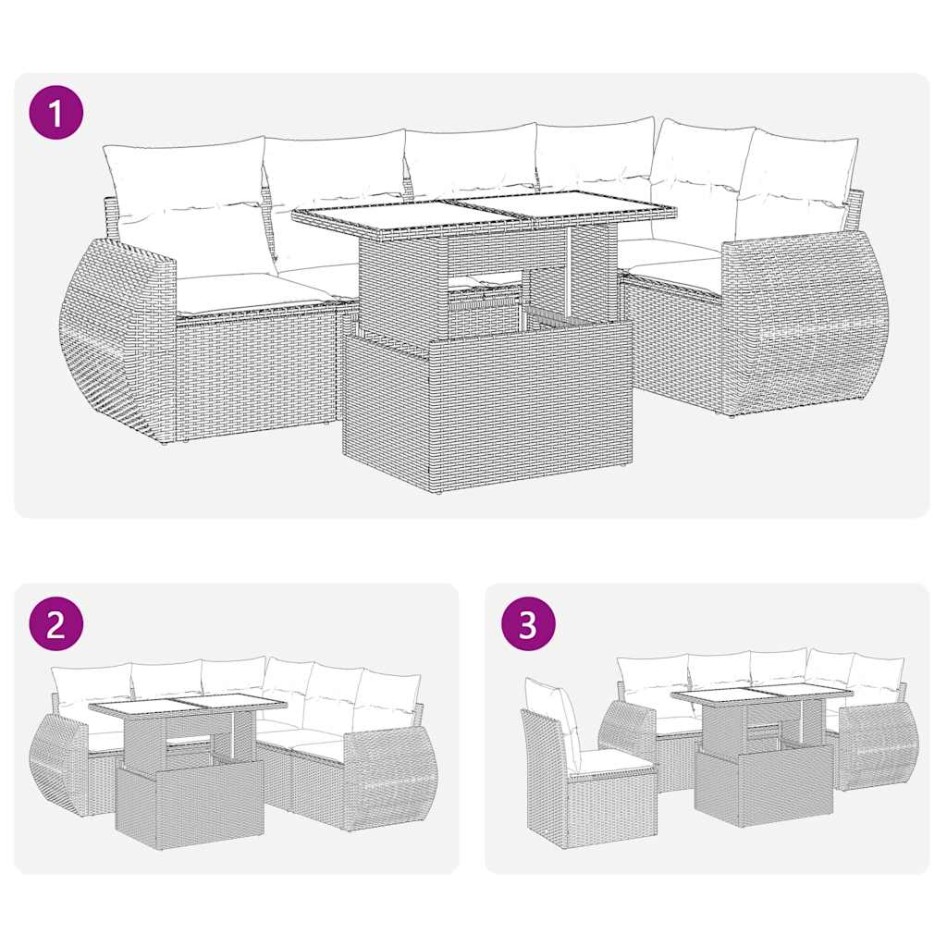 1

2

3