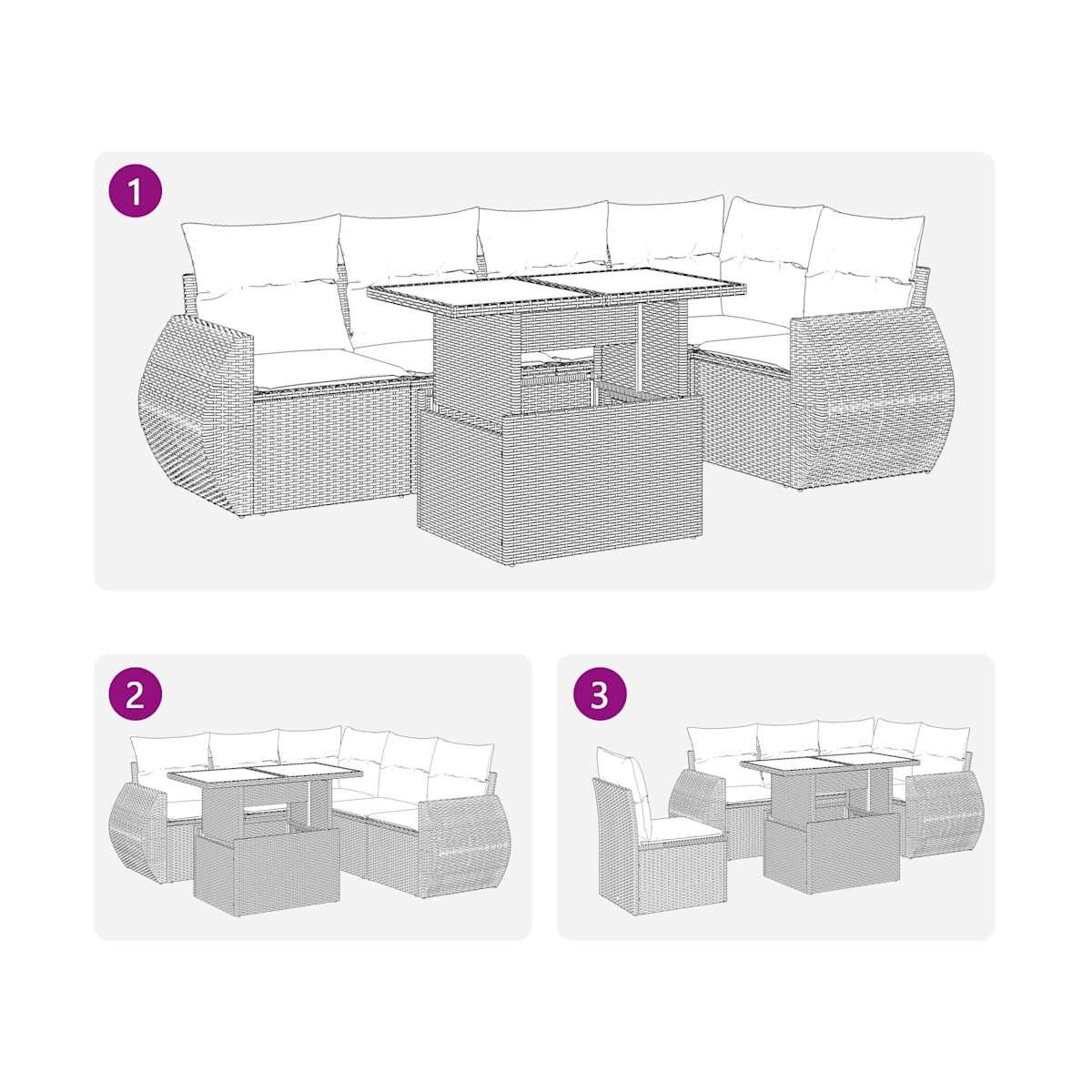 1

2

3