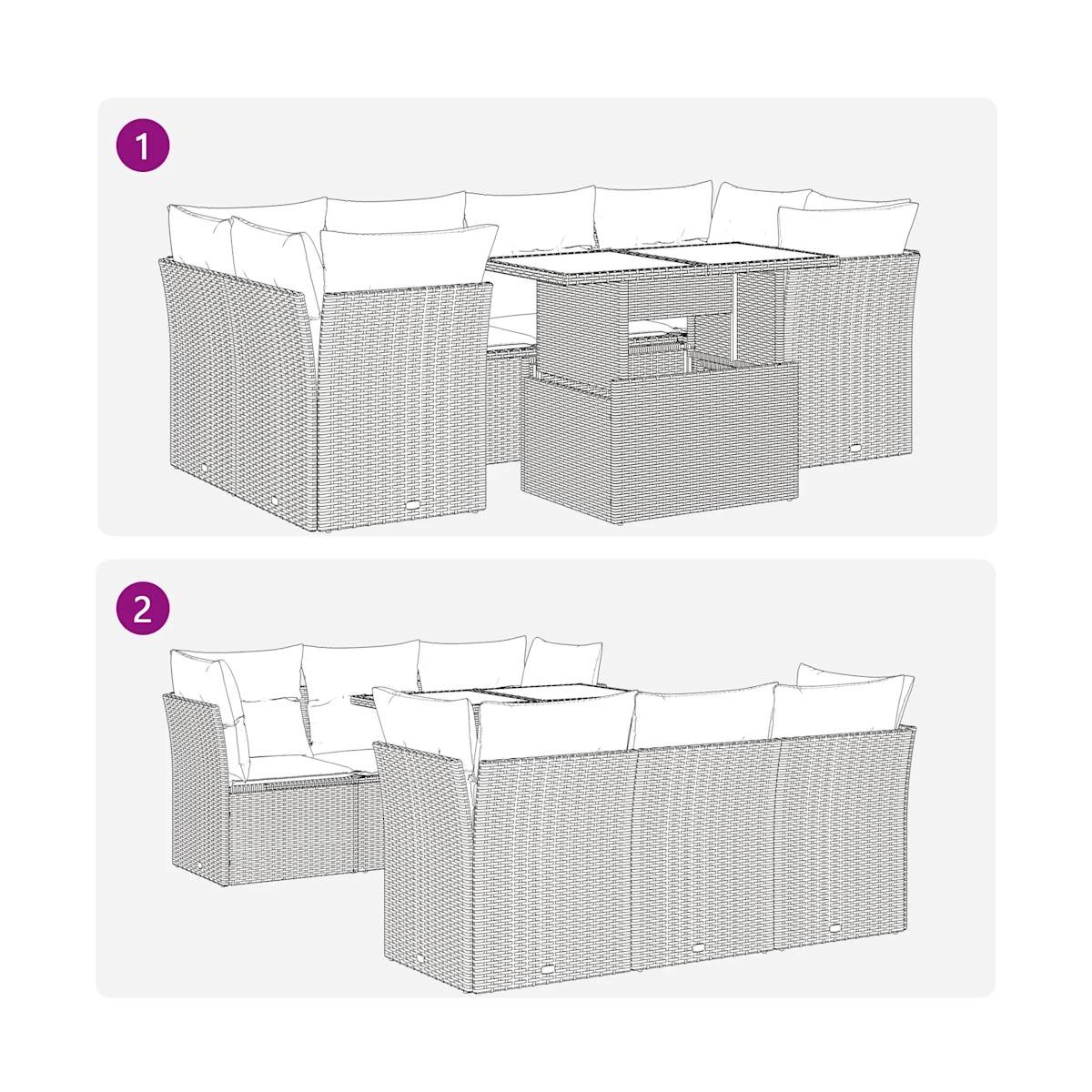 1

2