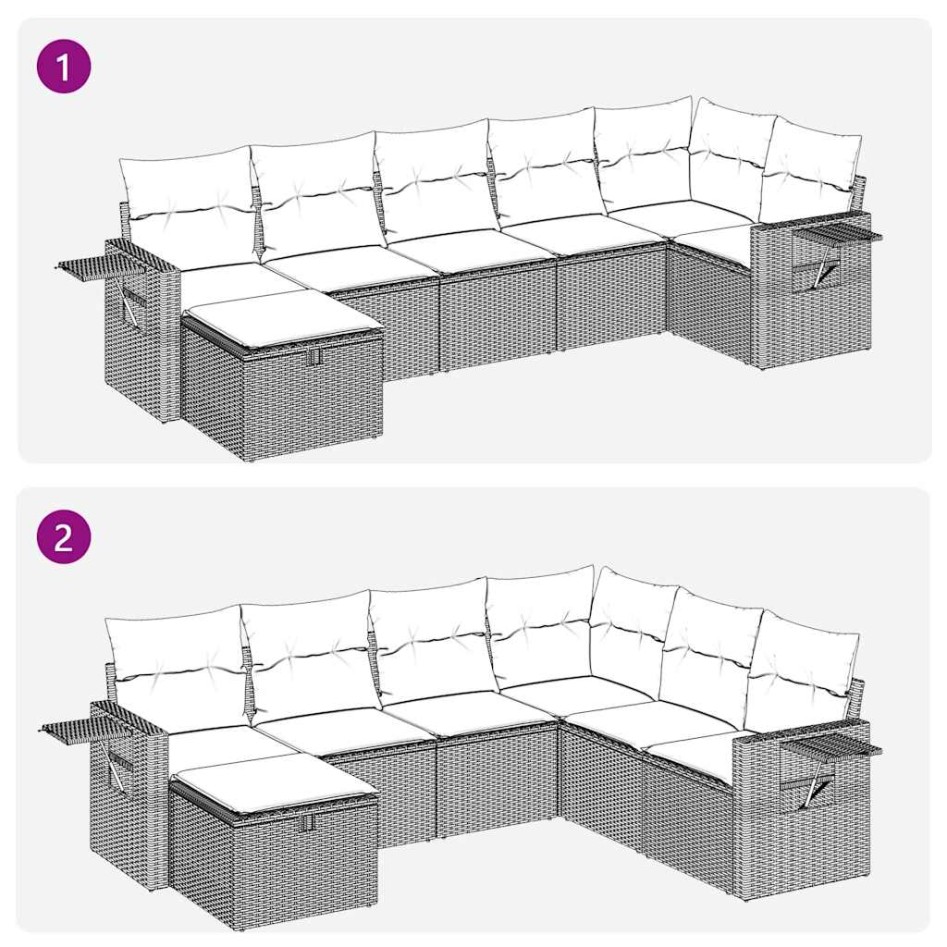 1

2