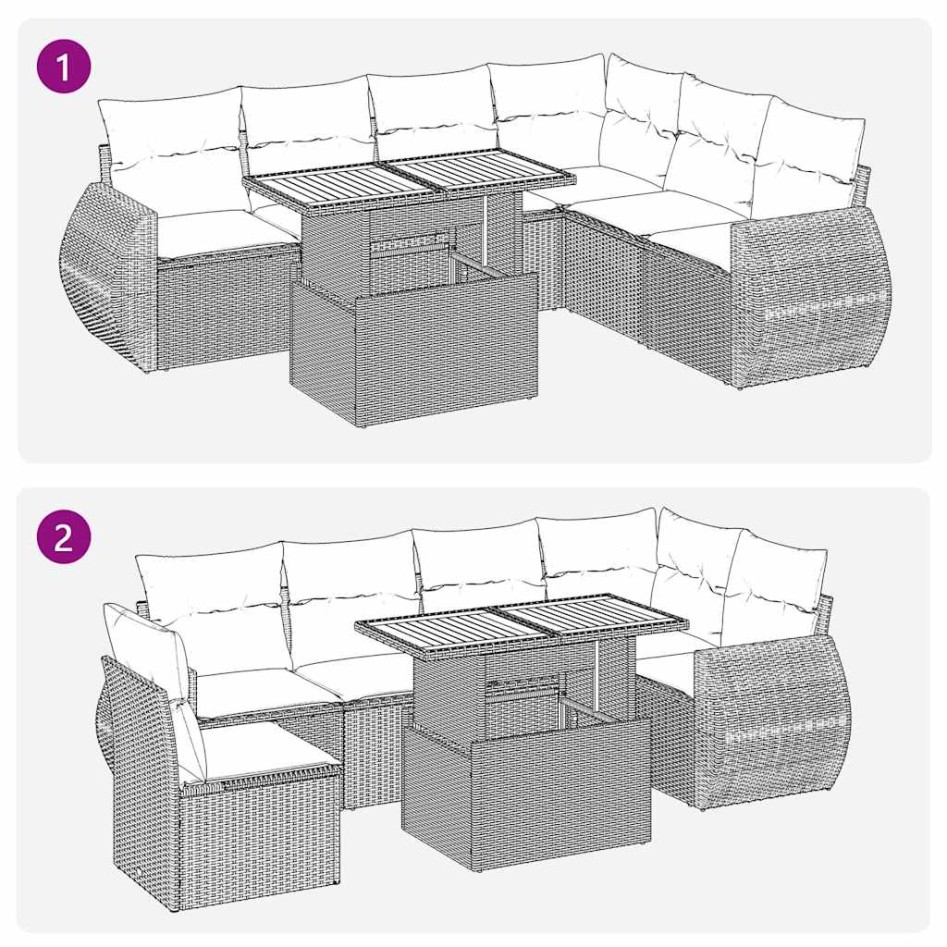 1

2