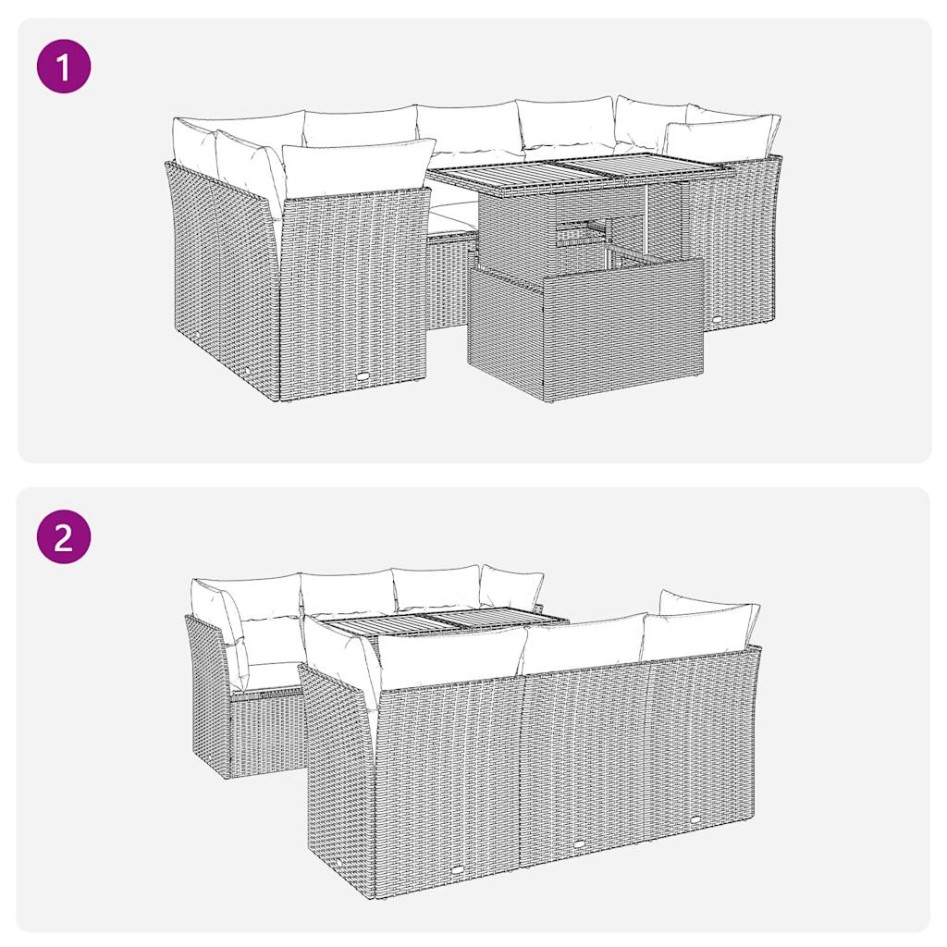 1

2