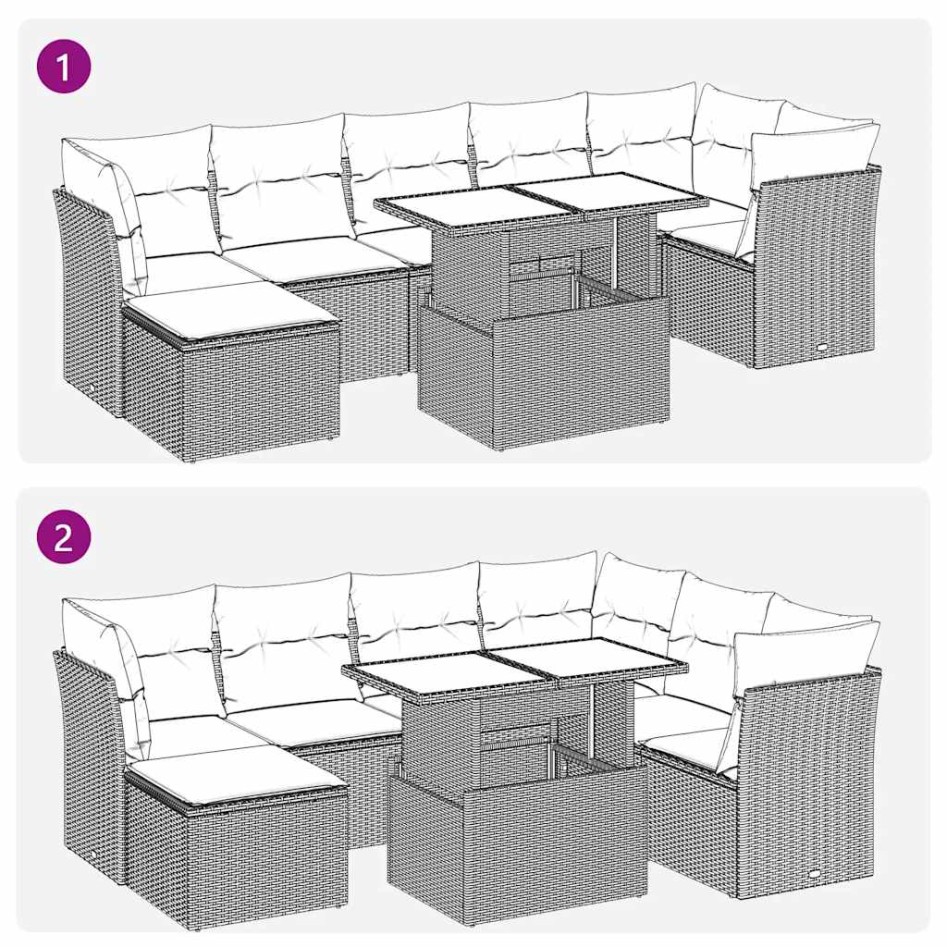 1

2