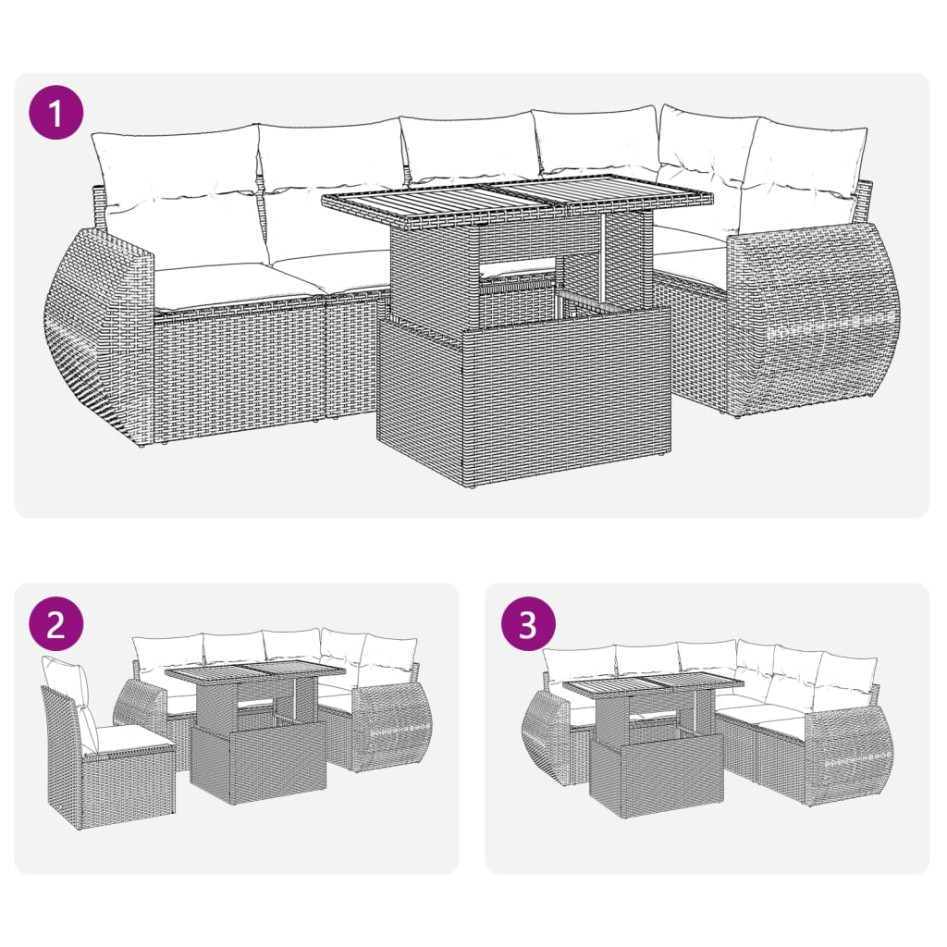 1

2

3